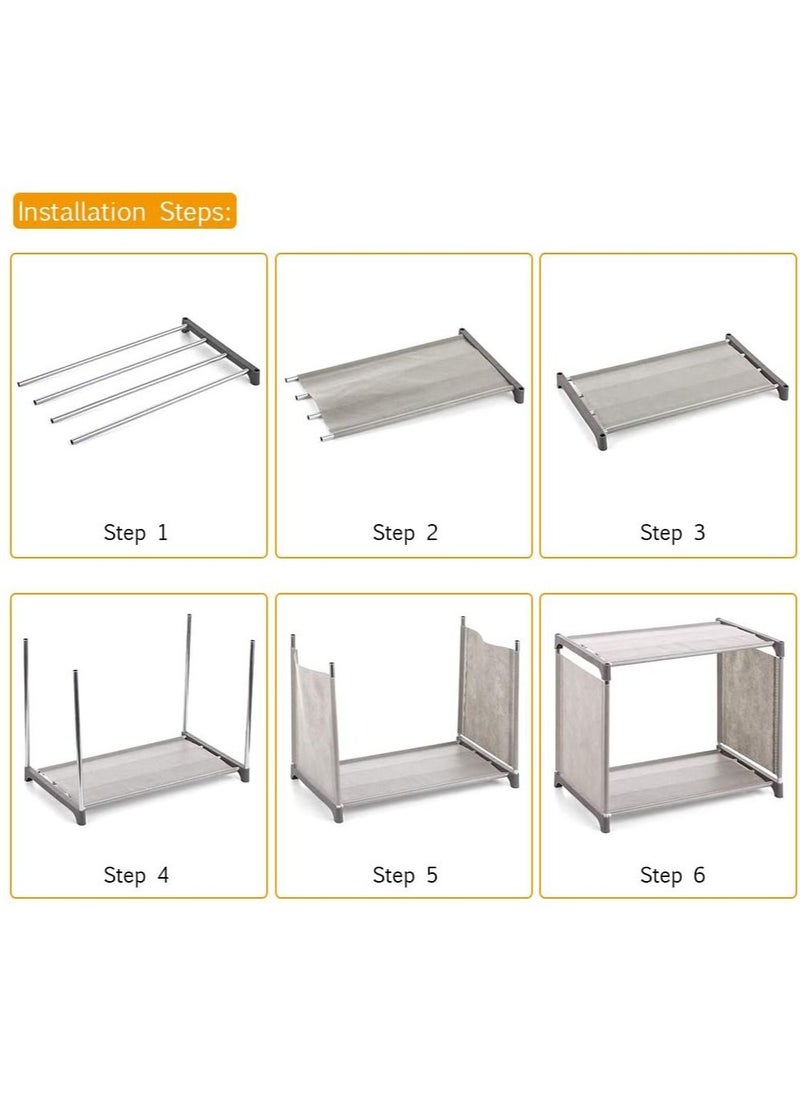 Installation Steps:

Step 1

Step 2

Step 3

Step 4

Step 5

Step 6