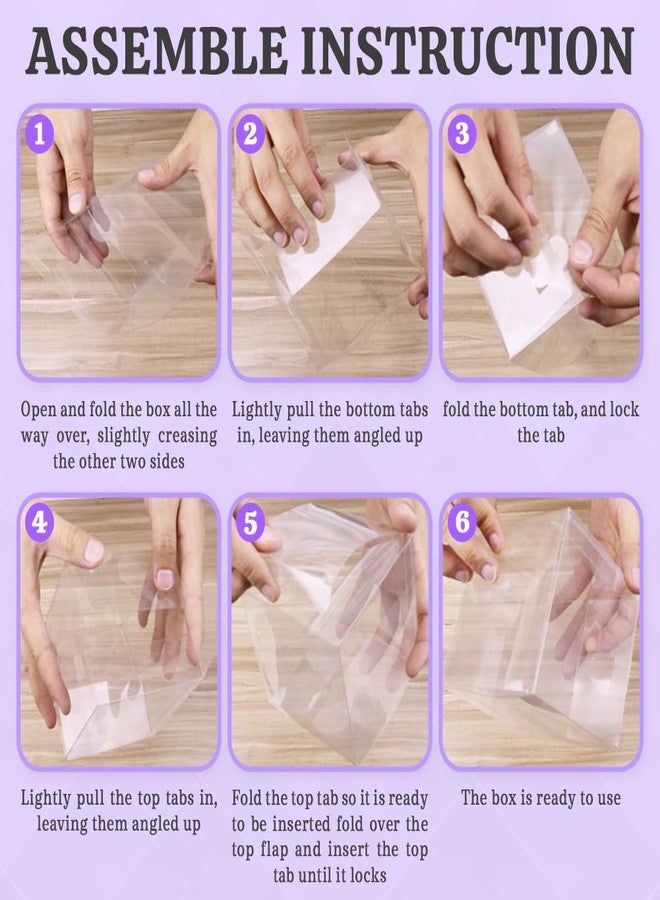 ASSEMBLE INSTRUCTION

1

Open and fold the box all the way over, slightly creasing the other two sides

2

Lightly pull the bottom tabs in, leaving them angled up

3

fold the bottom tab, and lock the tab

4

Lightly pull the top tabs in, leaving them angled up

5

Fold the top tab so it is ready to be inserted fold over the top flap and insert the top tab until it locks

6

The box is ready to use