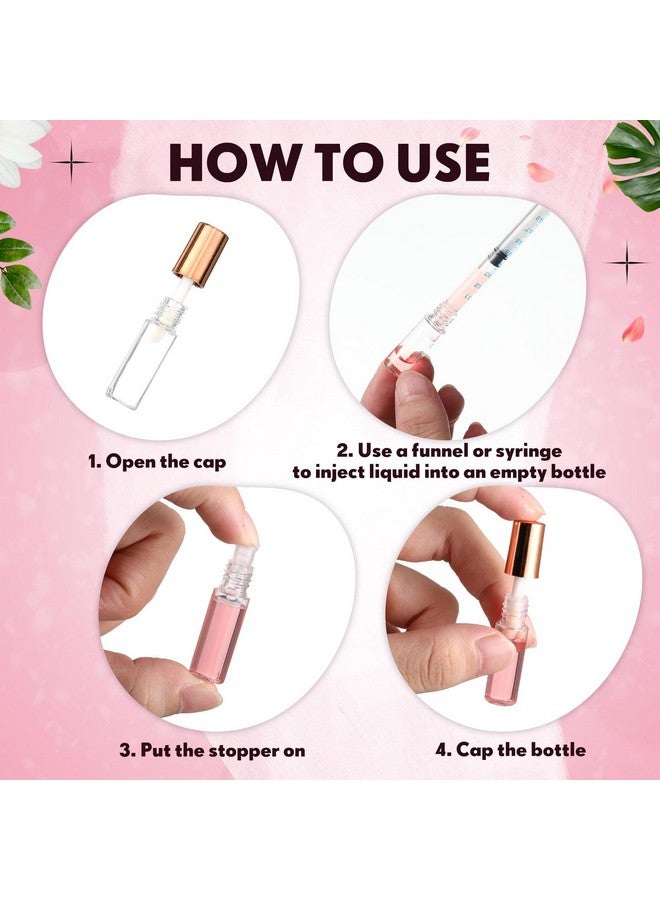 HOW TO USE

1. Open the cap

2. Use a funnel or syringe to inject liquid into an empty bottle

3. Put the stopper on

4. Cap the bottle