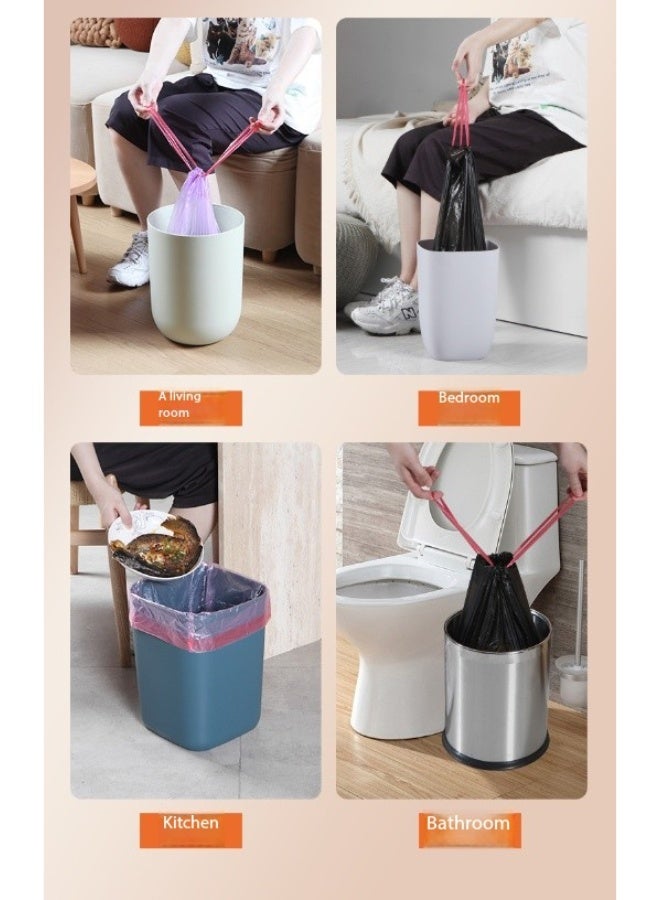 A living room

Bedroom

Kitchen

Bathroom