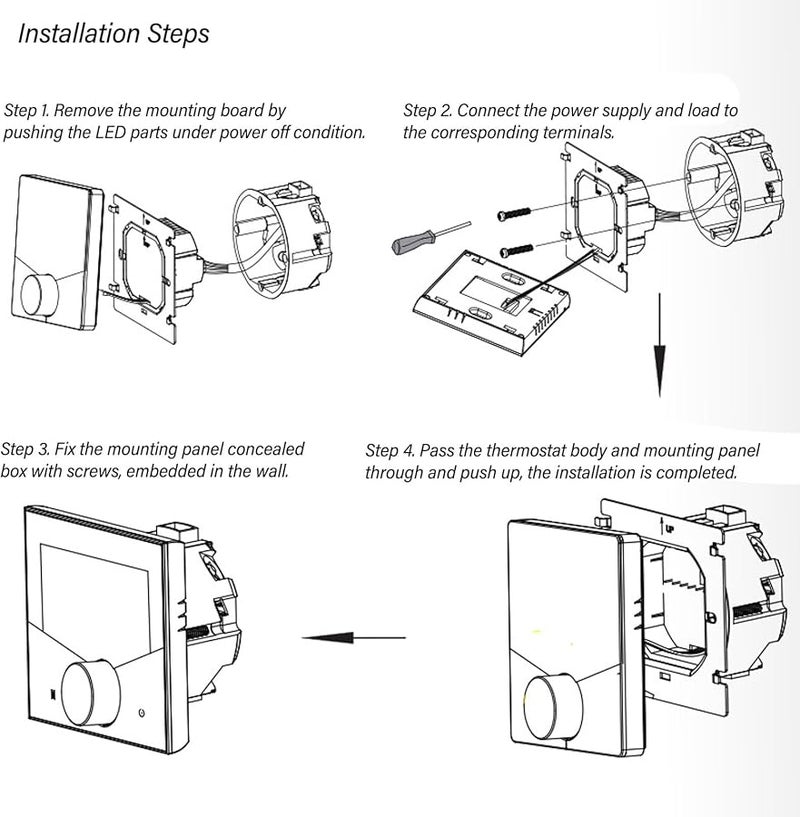 Installation Steps

Step 1. Remove the mounting board by pushing the LED parts under power off condition.

Step 2. Connect the power supply and load to the corresponding terminals.

Step 3. Fix the mounting panel concealed box with screws, embedded in the wall.

Step 4. Pass the thermostat body and mounting panel through and push up, the installation is completed.

UP