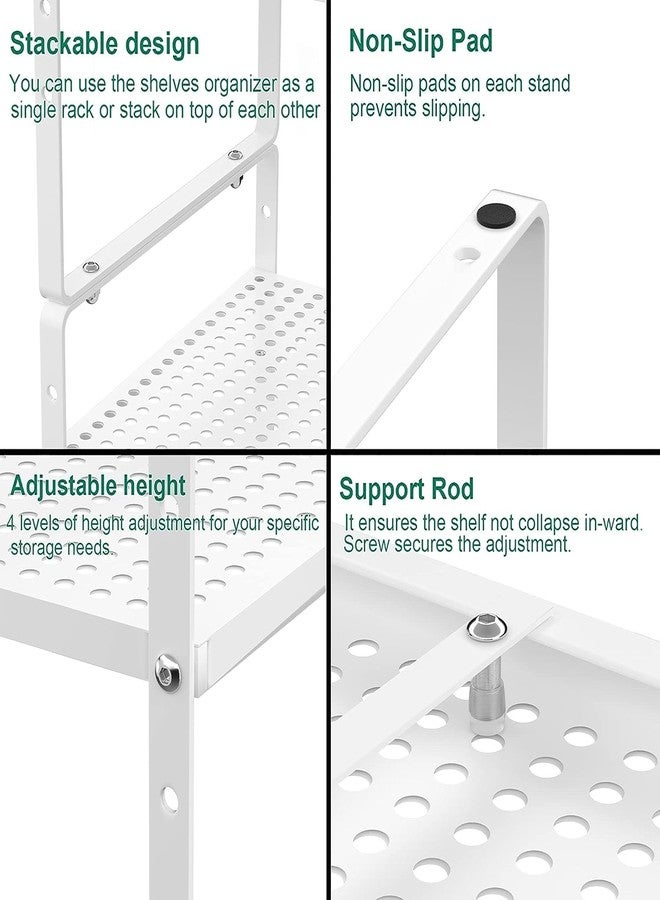 Stackable design

You can use the shelves organizer as a single rack or stack on top of each other

Non-Slip Pad

Non-slip pads on each stand prevents slipping.

Adjustable height

4 levels of height adjustment for your specific storage needs.

Support Rod

It ensures the shelf not collapse in-ward. Screw secures the adjustment.