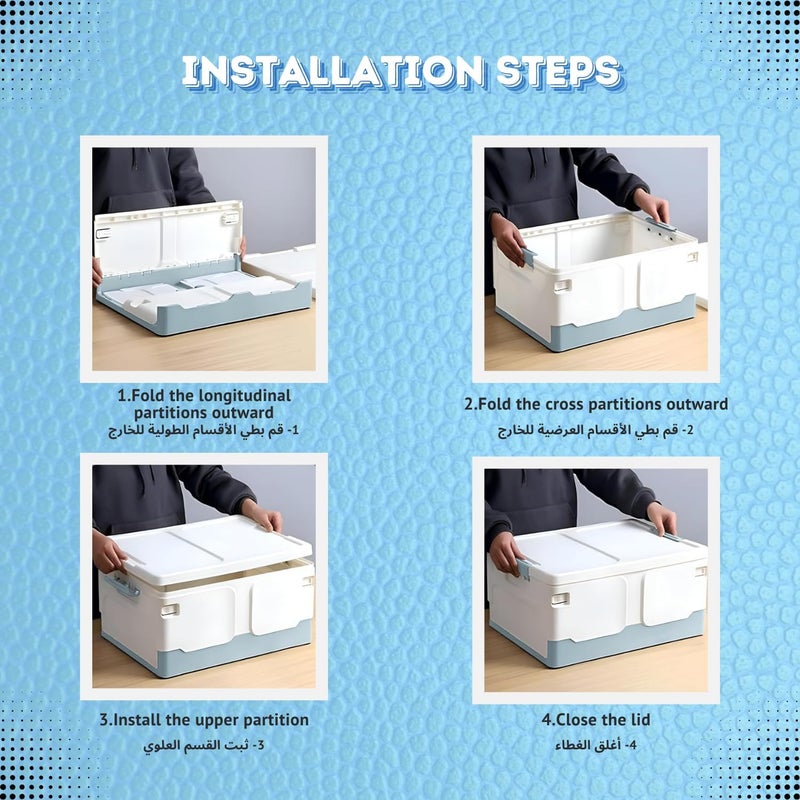 INSTALLATION STEPS

1.Fold the longitudinal partitions outward
1- قم بطي الأقسام الطولية للخارج

2.Fold the cross partitions outward
2- قم بطي الأقسام العرضية للخارج

3.Install the upper partition
3- ثبت القسم العلوي

4.Close the lid
4- أغلق الغطاء