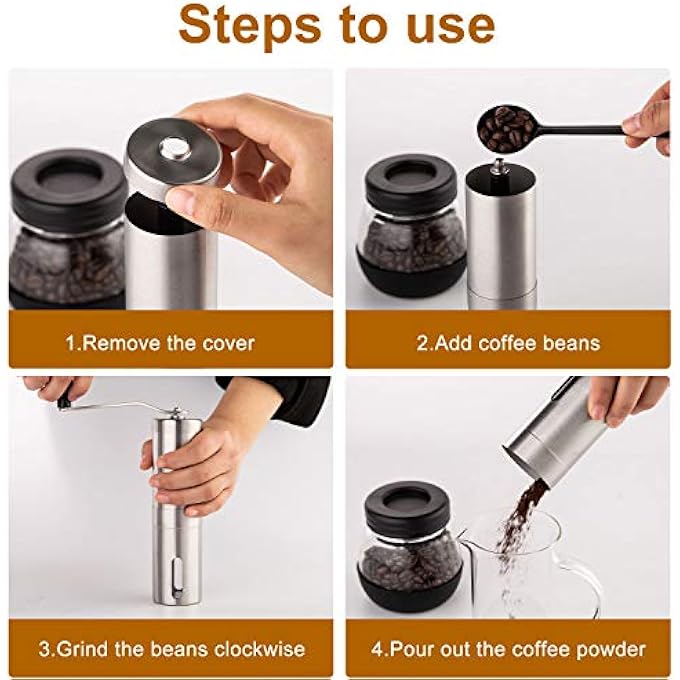 Steps to use

1.Remove the cover

2.Add coffee beans

3.Grind the beans clockwise

4.Pour out the coffee powder