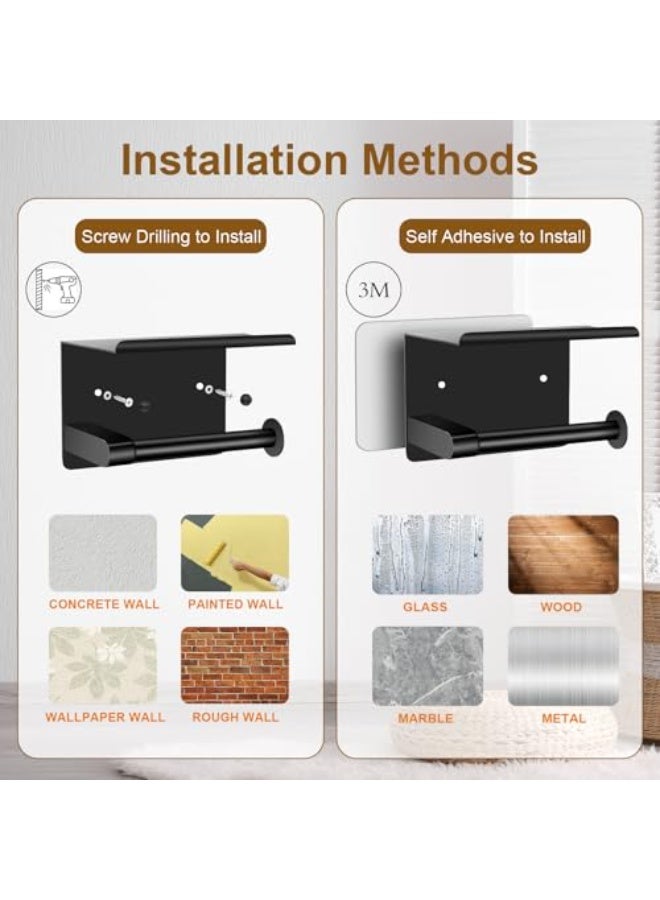 Installation Methods

Screw Drilling to Install

CONCRETE WALL

PAINTED WALL

WALLPAPER WALL

ROUGH WALL

Self Adhesive to Install

3M

GLASS

WOOD

MARBLE

METAL