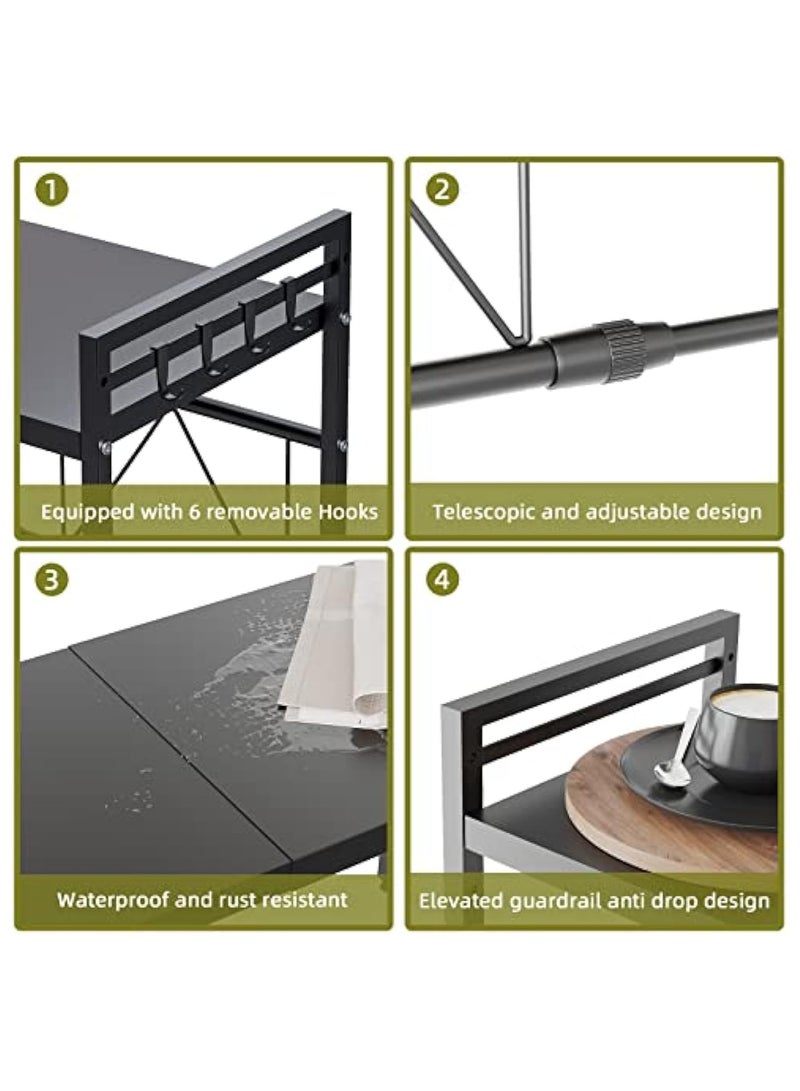 1
Equipped with 6 removable Hooks

2
Telescopic and adjustable design

3
Waterproof and rust resistant

4
Elevated guardrail anti drop design