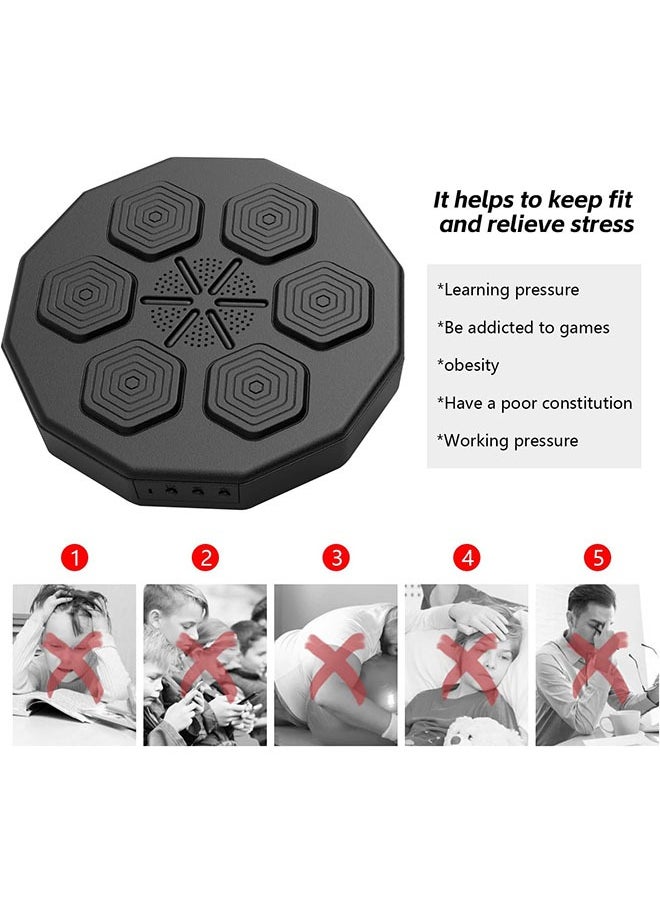 It helps to keep fit and relieve stress

*Learning pressure

*Be addicted to games

*obesity

*Have a poor constitution

*Working pressure

1

2

3

4

5