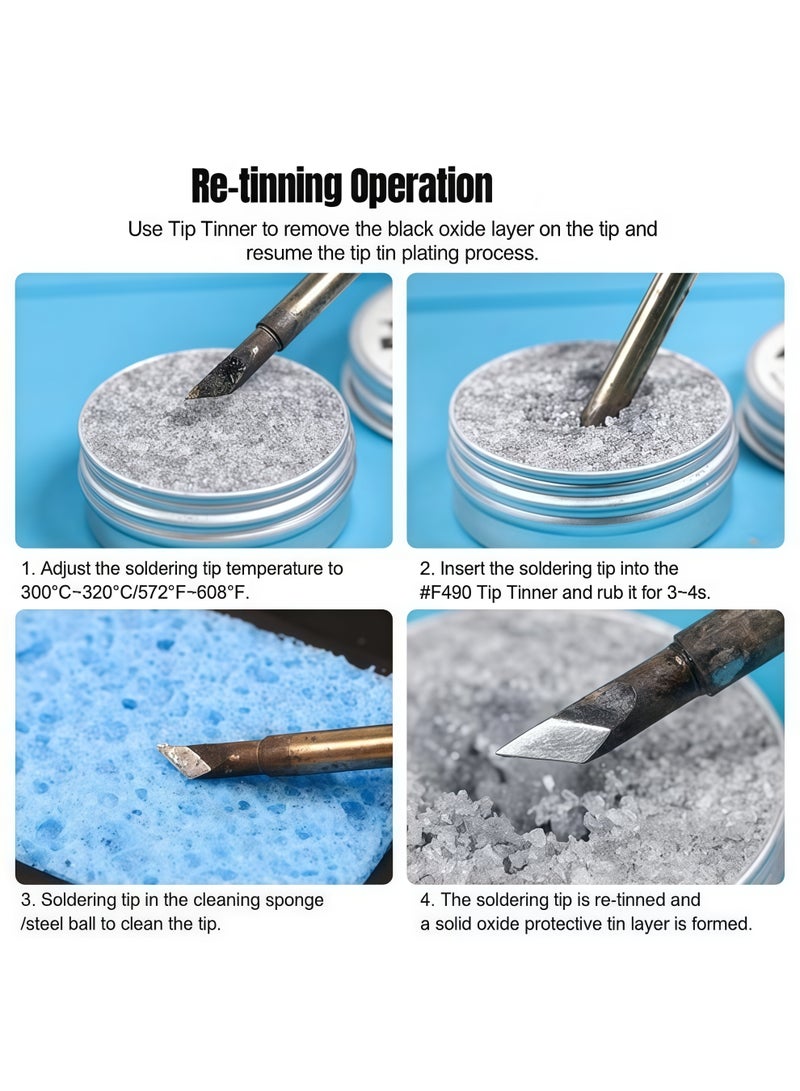 Re-tinning Operation

Use Tip Tinner to remove the black oxide layer on the tip and resume the tip tin plating process.

1. Adjust the soldering tip temperature to 300°C~320°C/572°F~608°F.

2. Insert the soldering tip into the #F490 Tip Tinner and rub it for 3~4s.

3. Soldering tip in the cleaning sponge /steel ball to clean the tip.

4. The soldering tip is re-tinned and a solid oxide protective tin layer is formed.