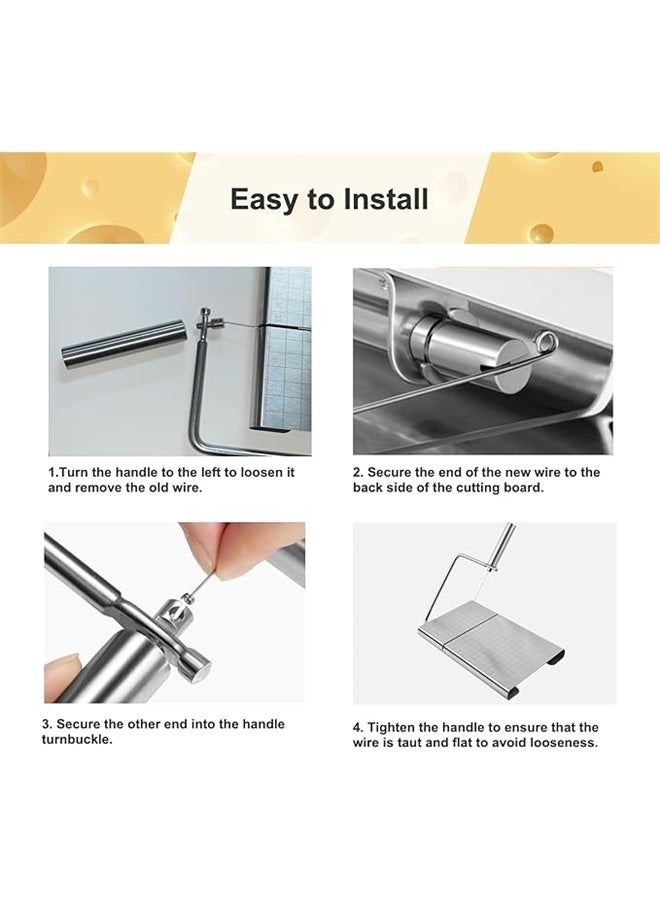 Easy to Install

1.Turn the handle to the left to loosen it and remove the old wire.

2. Secure the end of the new wire to the back side of the cutting board.

3. Secure the other end into the handle turnbuckle.

4. Tighten the handle to ensure that the wire is taut and flat to avoid looseness.