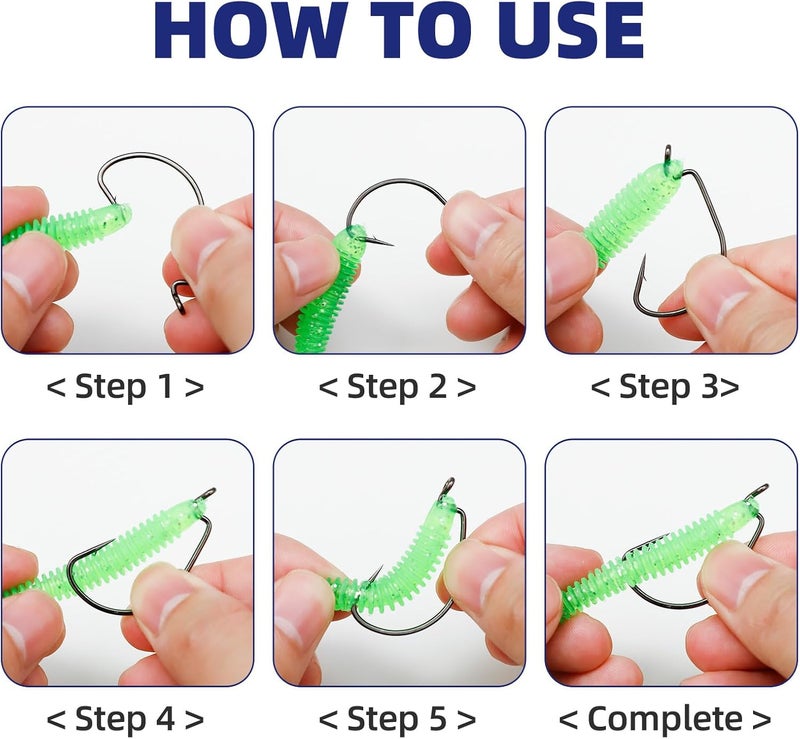 HOW TO USE

< Step 1 >

< Step 2 >

< Step 3>

< Step 4 >

< Step 5 >

< Complete >