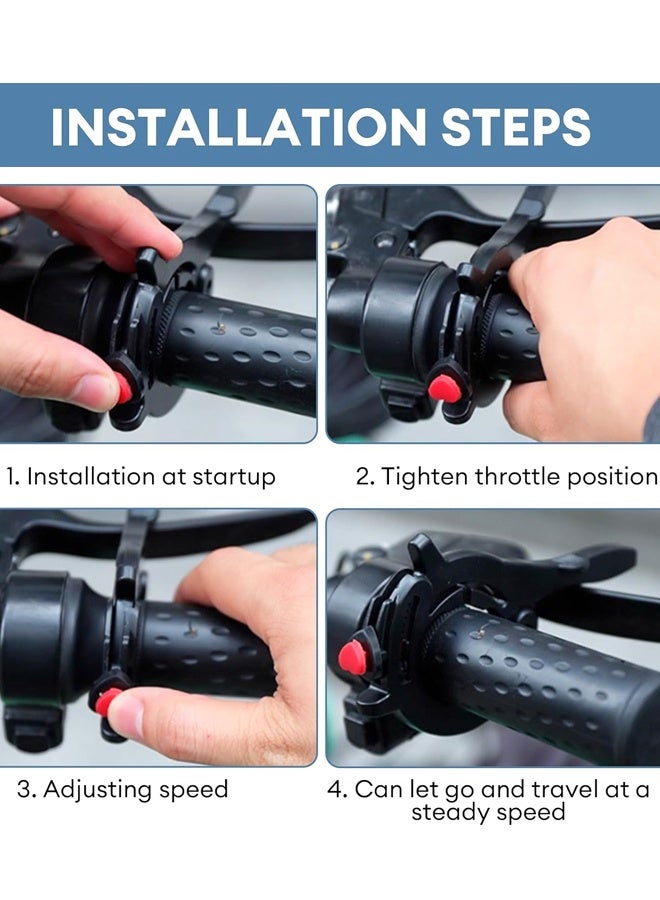 INSTALLATION STEPS

1. Installation at startup

2. Tighten throttle position

3. Adjusting speed

4. Can let go and travel at a steady speed