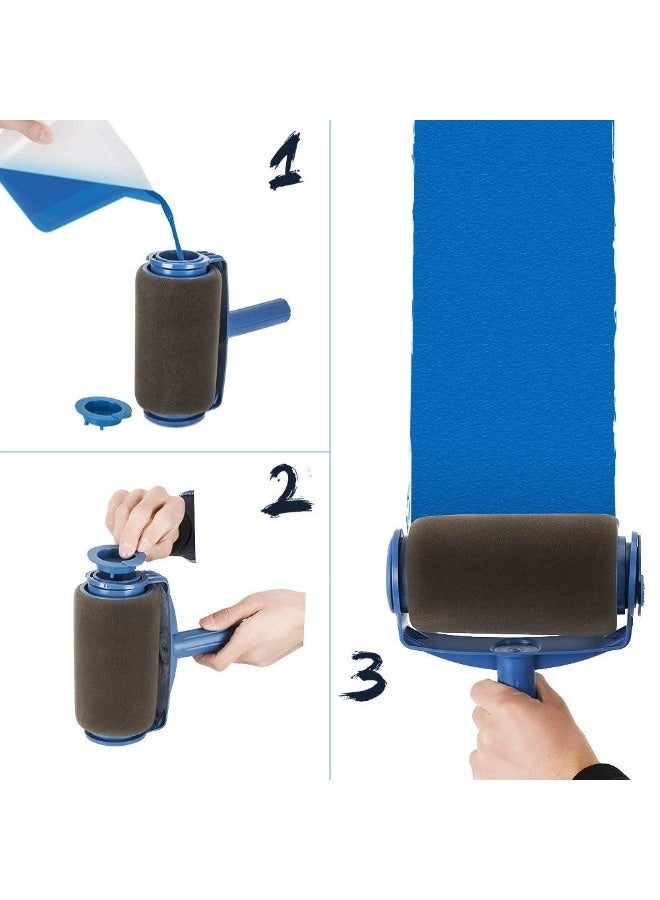 1

2

3