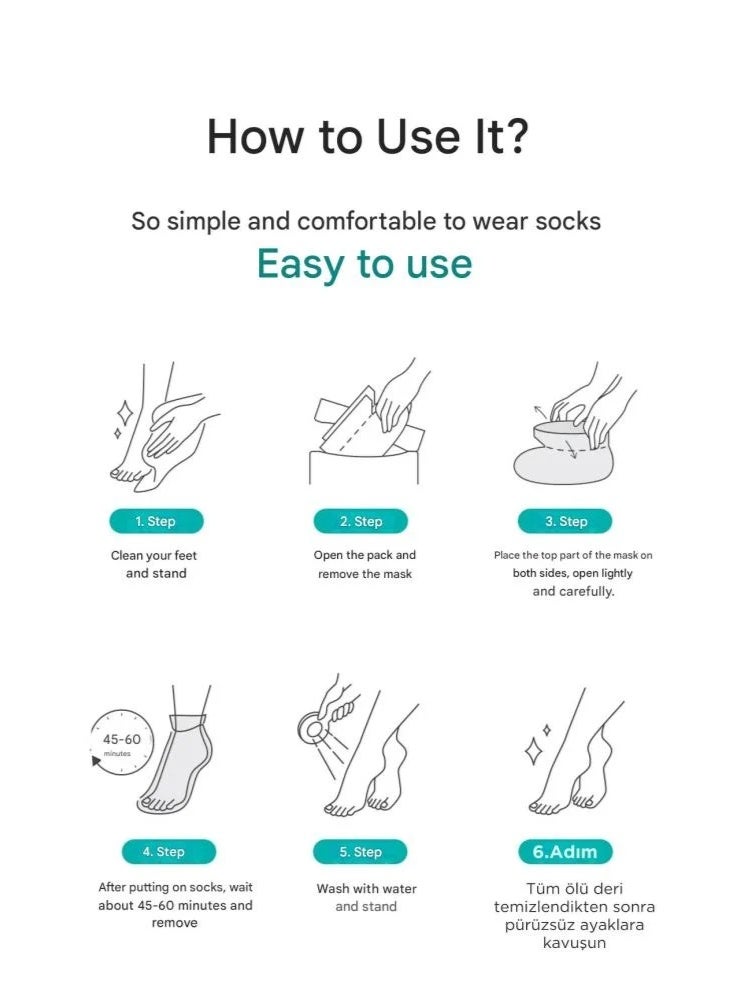 How to Use It?

So simple and comfortable to wear socks
Easy to use

1. Step
Clean your feet and stand

2. Step
Open the pack and remove the mask

3. Step
Place the top part of the mask on both sides, open lightly and carefully.

45-60 minutes

4. Step
After putting on socks, wait about 45-60 minutes and remove

5. Step
Wash with water and stand

6.Adım
Tüm ölü deri temizlendikten sonra pürüzsüz ayaklara kavuşun