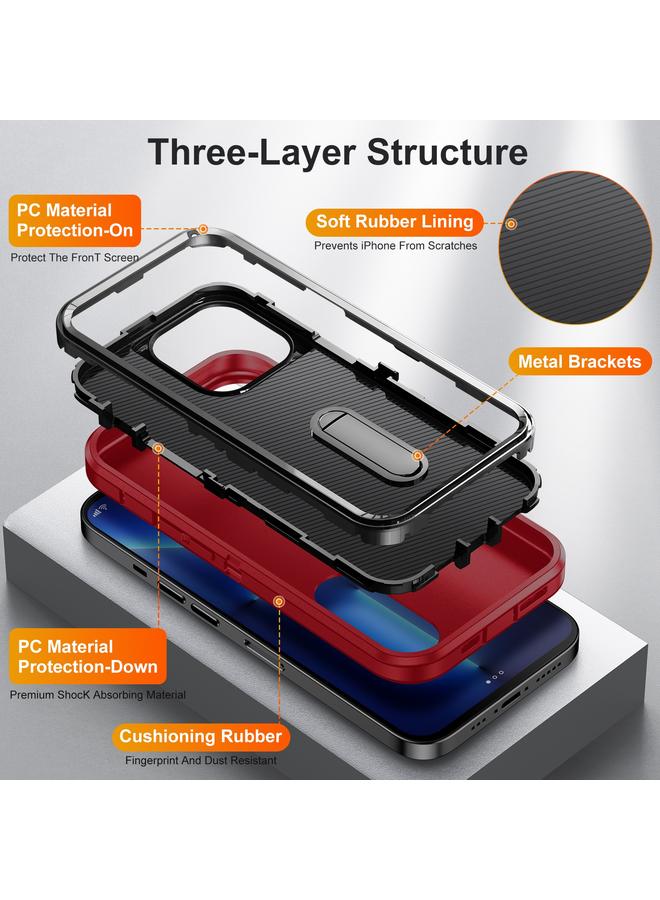 Three-Layer Structure

PC Material Protection-On

Protect The FronT Screen

Soft Rubber Lining

Prevents iPhone From Scratches

Metal Brackets

PC Material Protection-Down

Premium ShocK Absorbing Material

Cushioning Rubber

Fingerprint And Dust Resistant