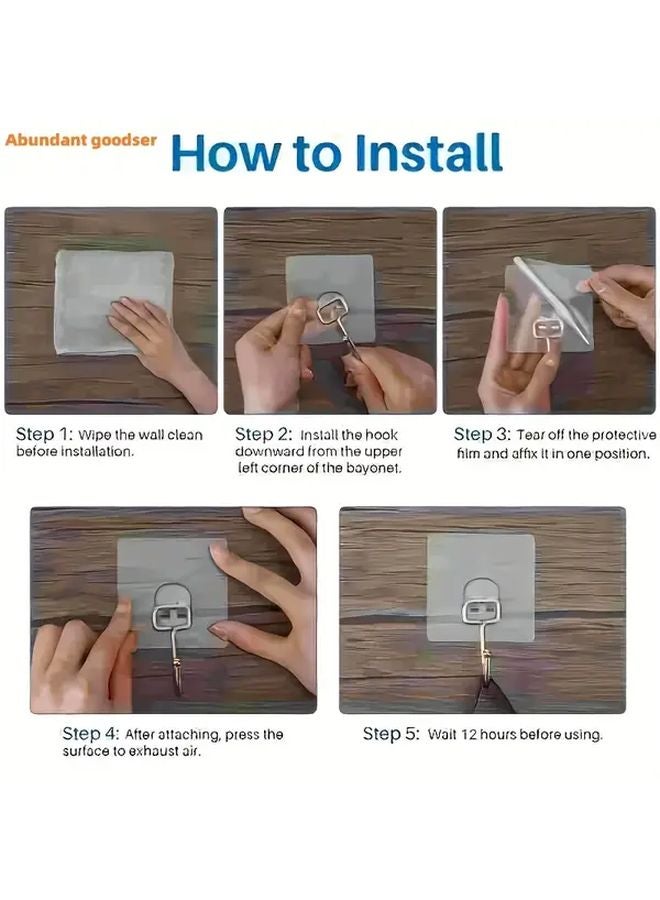 Abundant goodser How to Install

Step 1: Wipe the wall clean before installation.

Step 2: Install the hook downward from the upper left corner of the bayonet.

Step 3: Tear off the protective film and affix it in one position.

Step 4: After attaching, press the surface to exhaust air.

Step 5: Wait 12 hours before using.