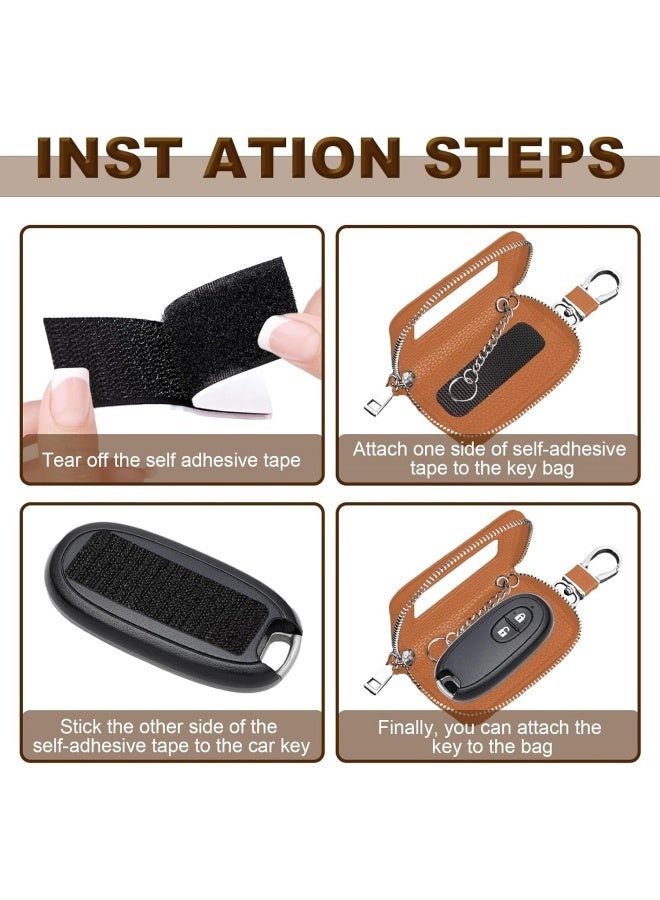 INST ATION STEPS

Tear off the self adhesive tape

Attach one side of self-adhesive tape to the key bag

Stick the other side of the self-adhesive tape to the car key

Finally, you can attach the key to the bag