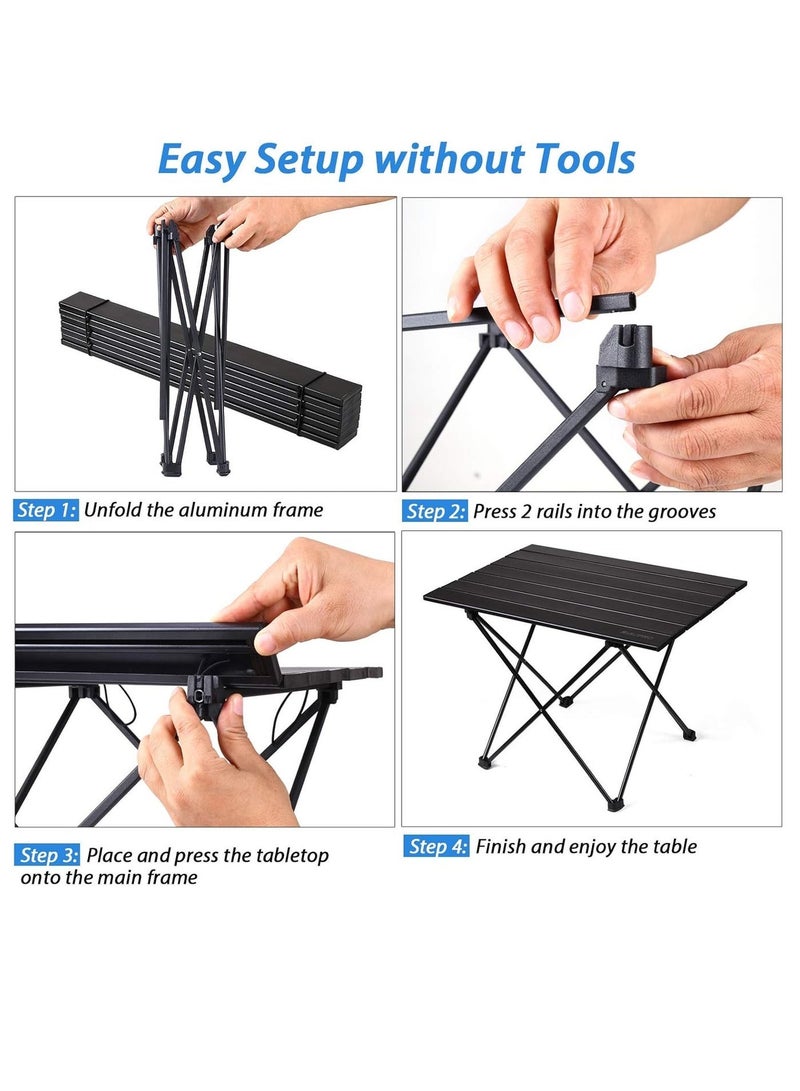 Easy Setup without Tools

Step 1: Unfold the aluminum frame

Step 2: Press 2 rails into the grooves

Step 3: Place and press the tabletop onto the main frame

Step 4: Finish and enjoy the table