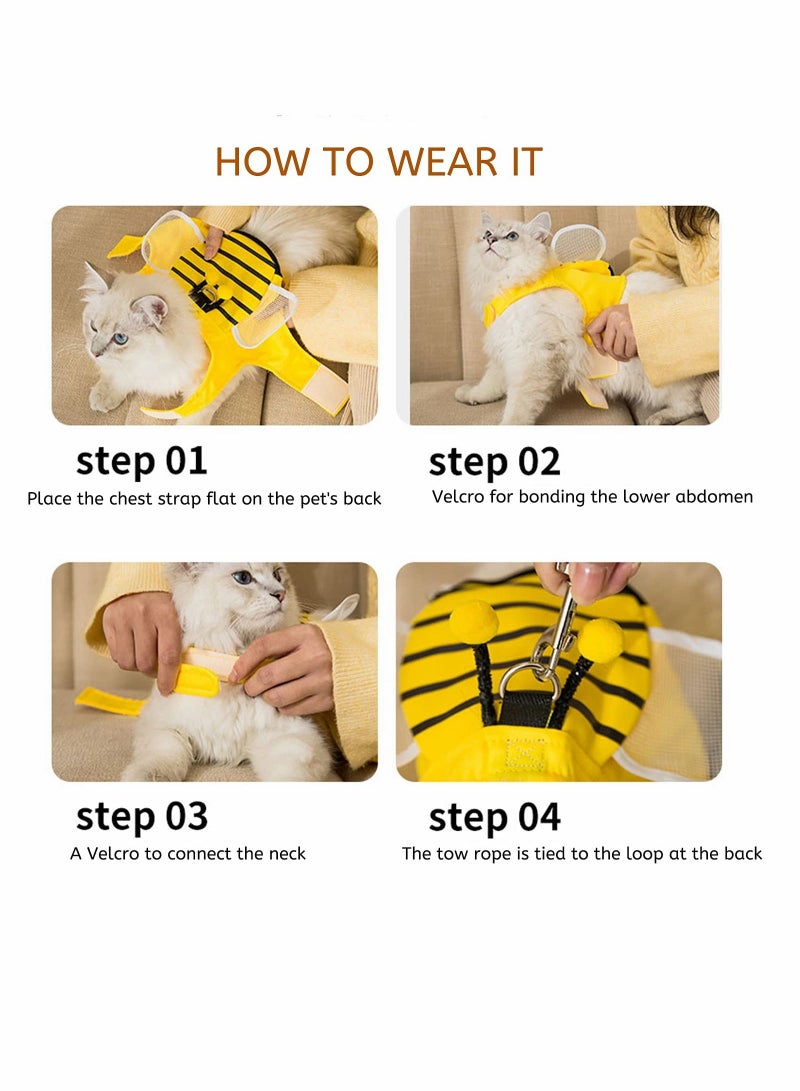 HOW TO WEAR IT

step 01
Place the chest strap flat on the pet's back

step 02
Velcro for bonding the lower abdomen

step 03
A Velcro to connect the neck

step 04
The tow rope is tied to the loop at the back