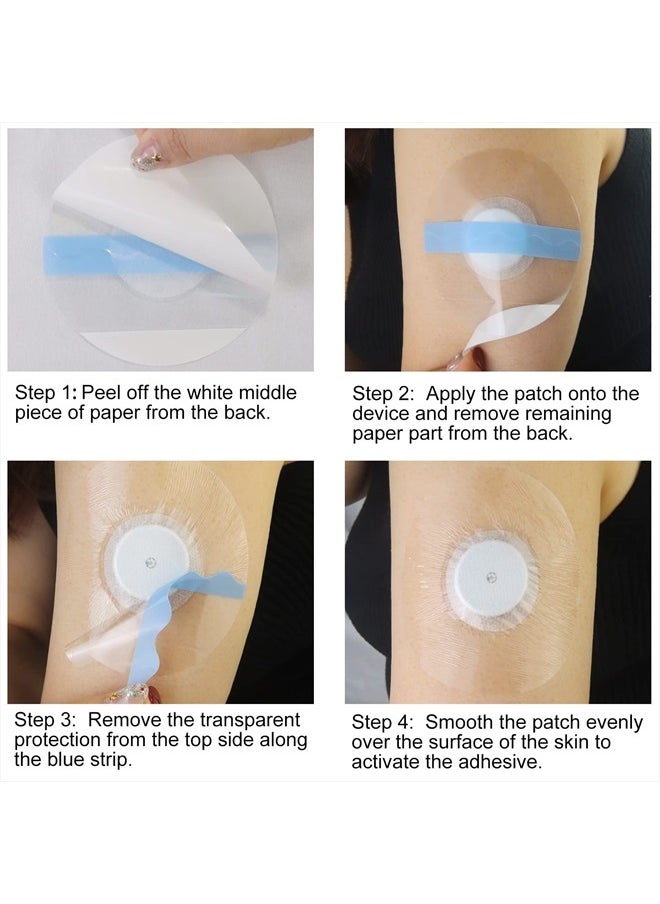 Step 1: Peel off the white middle piece of paper from the back.

Step 2: Apply the patch onto the device and remove remaining paper part from the back.

Step 3: Remove the transparent protection from the top side along the blue strip.

Step 4: Smooth the patch evenly over the surface of the skin to activate the adhesive.