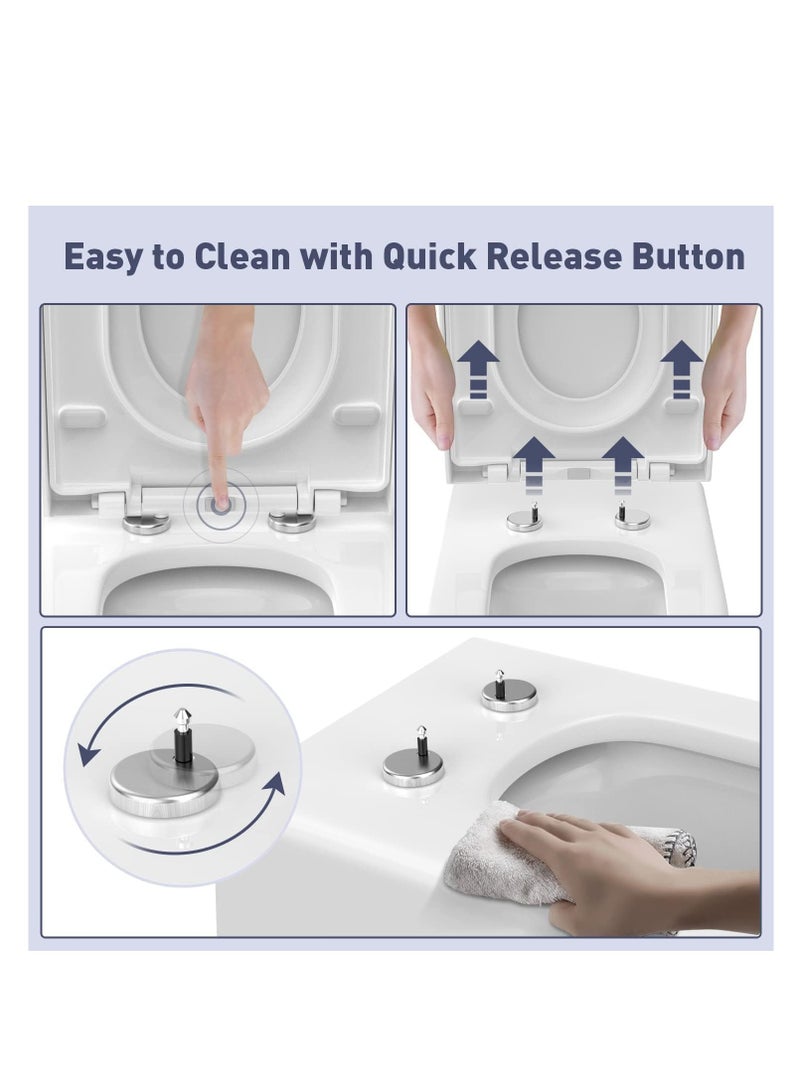 Easy to Clean with Quick Release Button