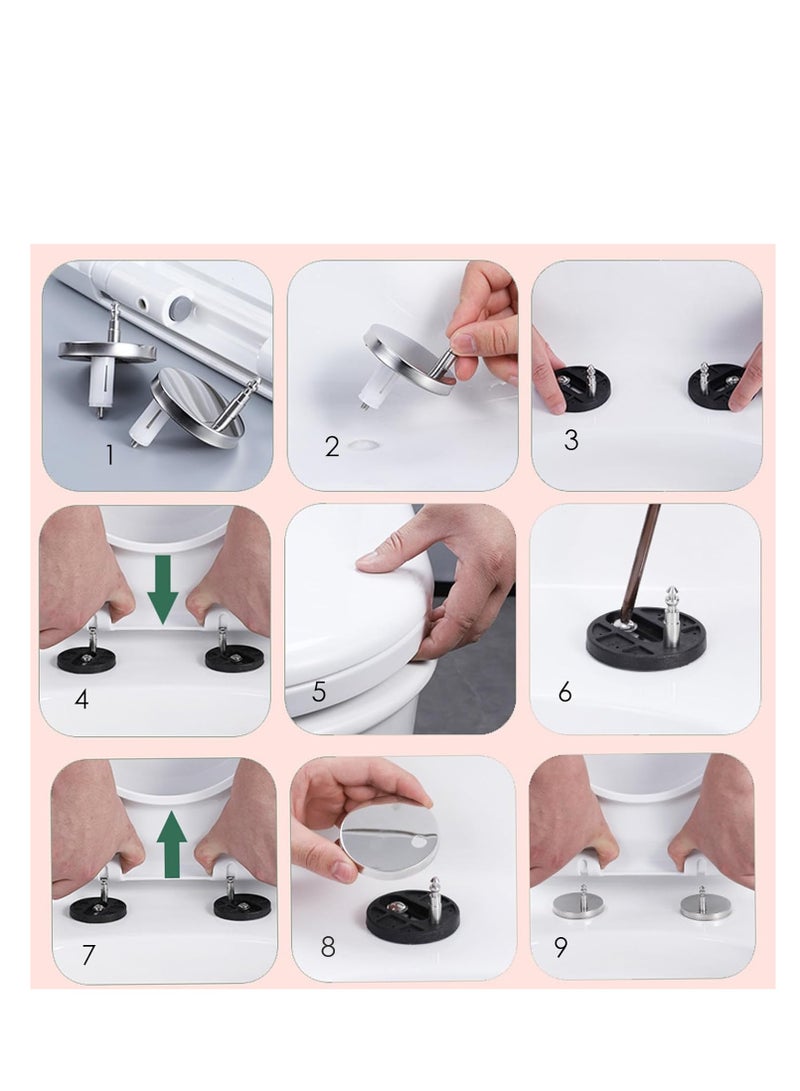 1
2
3
4
5
6
7
8
9