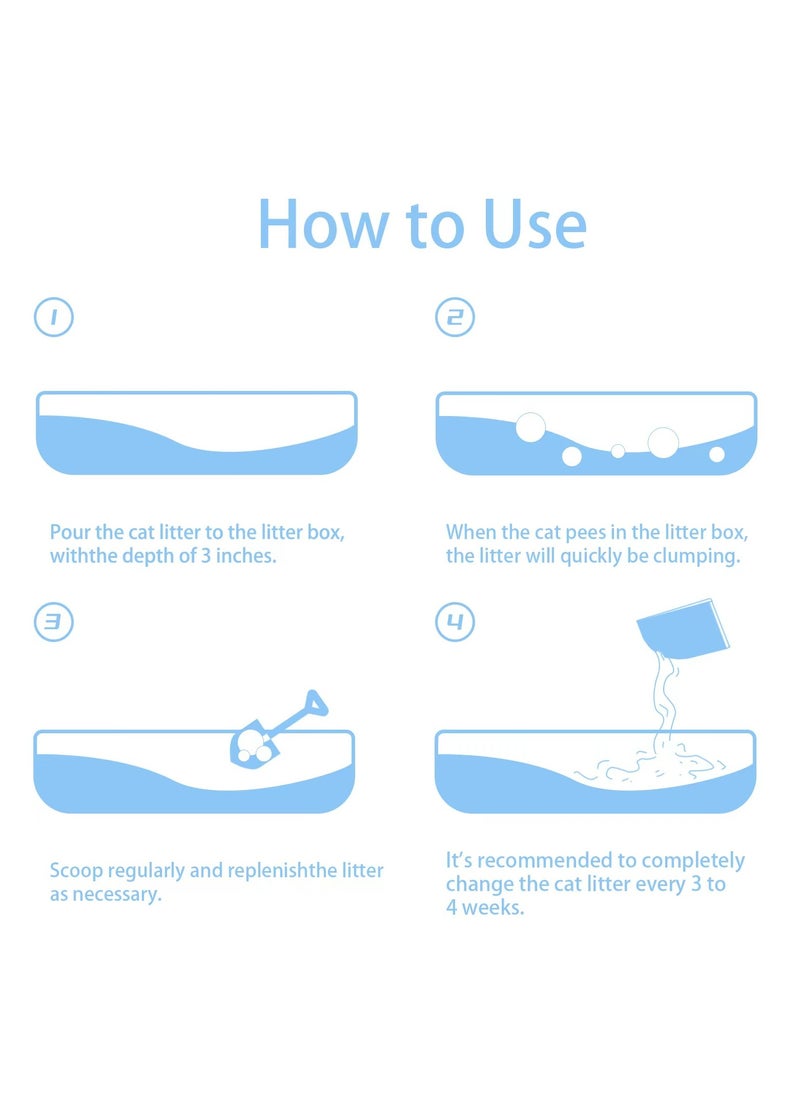 How to Use

1

Pour the cat litter to the litter box, withthe depth of 3 inches.

2

When the cat pees in the litter box, the litter will quickly be clumping.

3

Scoop regularly and replenishthe litter as necessary.

4

It's recommended to completely change the cat litter every 3 to 4 weeks.