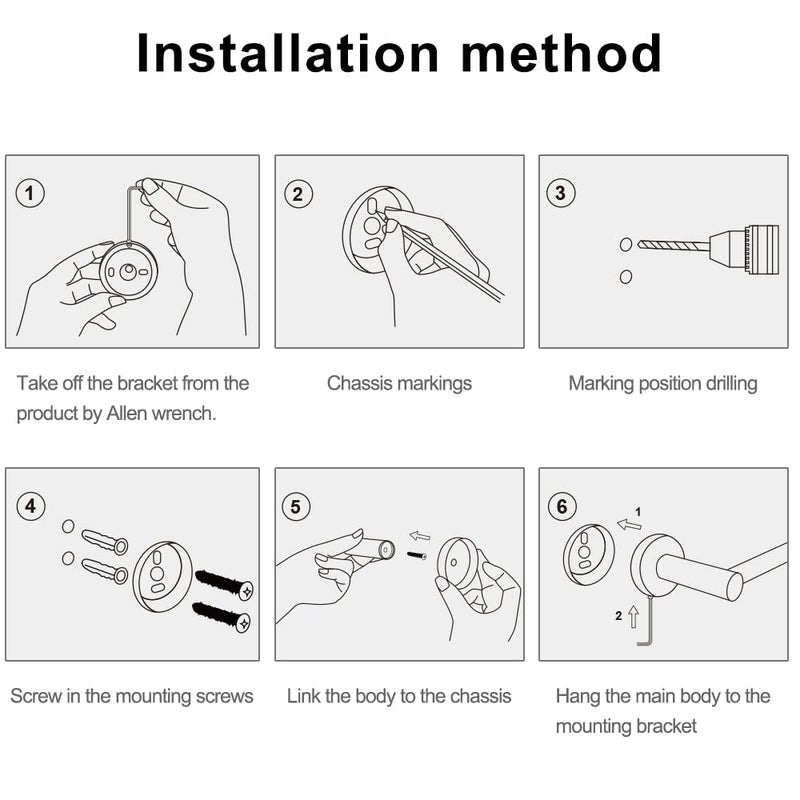 Installation method

1

Take off the bracket from the product by Allen wrench.

2

Chassis markings

3

Marking position drilling

4

Screw in the mounting screws

5

Link the body to the chassis

6

1

2

Hang the main body to the mounting bracket