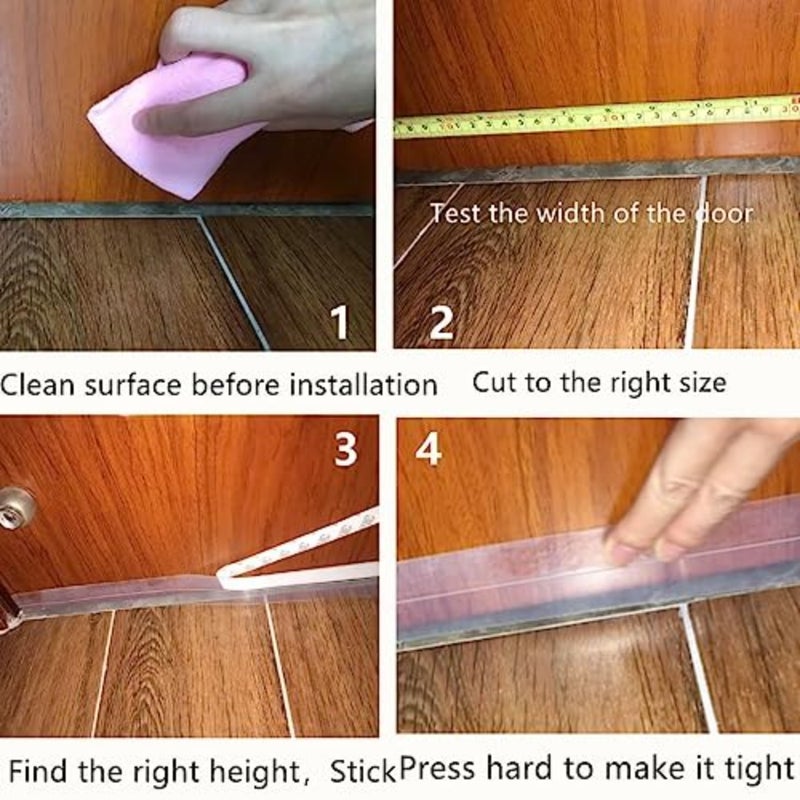 1

Test the width of the door

2

Clean surface before installation

Cut to the right size

3

4

Find the right height, Stick

Press hard to make it tight