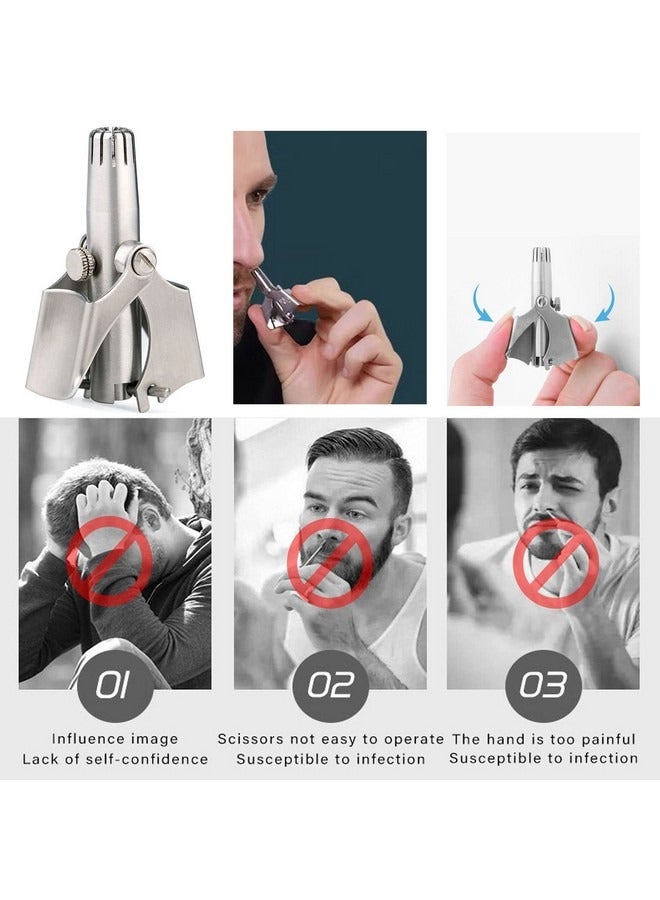 01

Influence image
Lack of self-confidence

02

Scissors not easy to operate
Susceptible to infection

03

The hand is too painful
Susceptible to infection