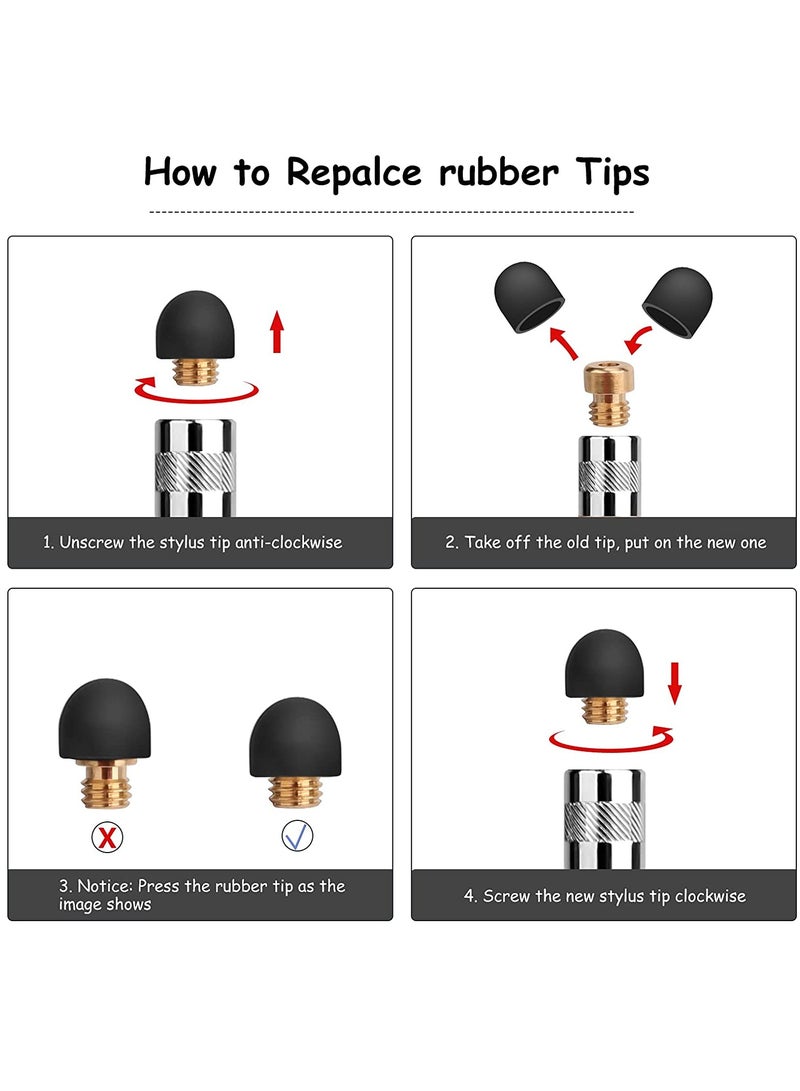 How to Repalce rubber Tips

1. Unscrew the stylus tip anti-clockwise

2. Take off the old tip, put on the new one

3. Notice: Press the rubber tip as the image shows

4. Screw the new stylus tip clockwise