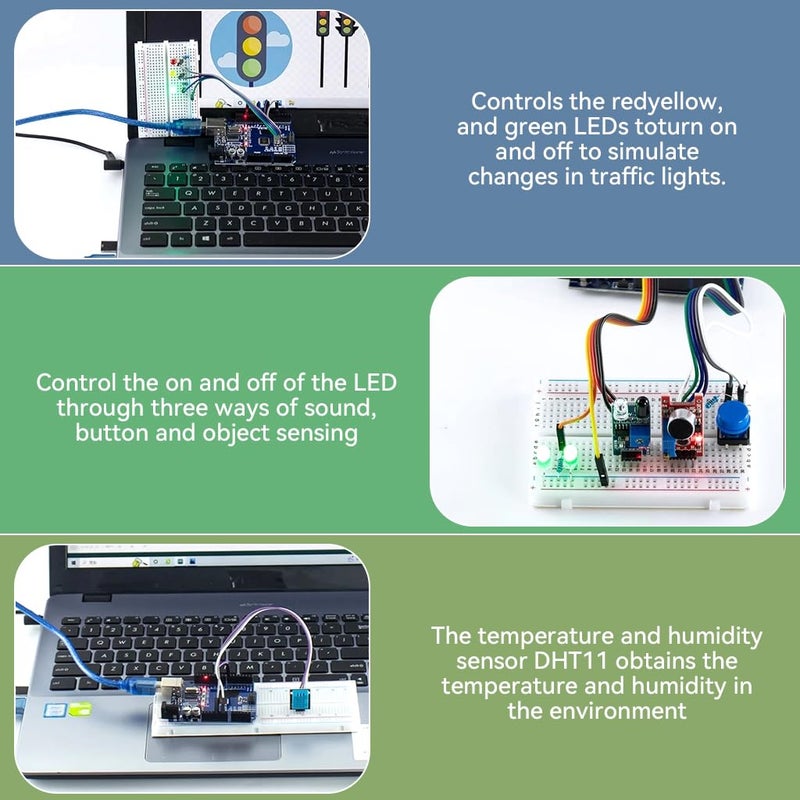 Controls the redyellow, and green LEDs toturn on and off to simulate changes in traffic lights.

Control the on and off of the LED through three ways of sound, button and object sensing

The temperature and humidity sensor DHT11 obtains the temperature and humidity in the environment