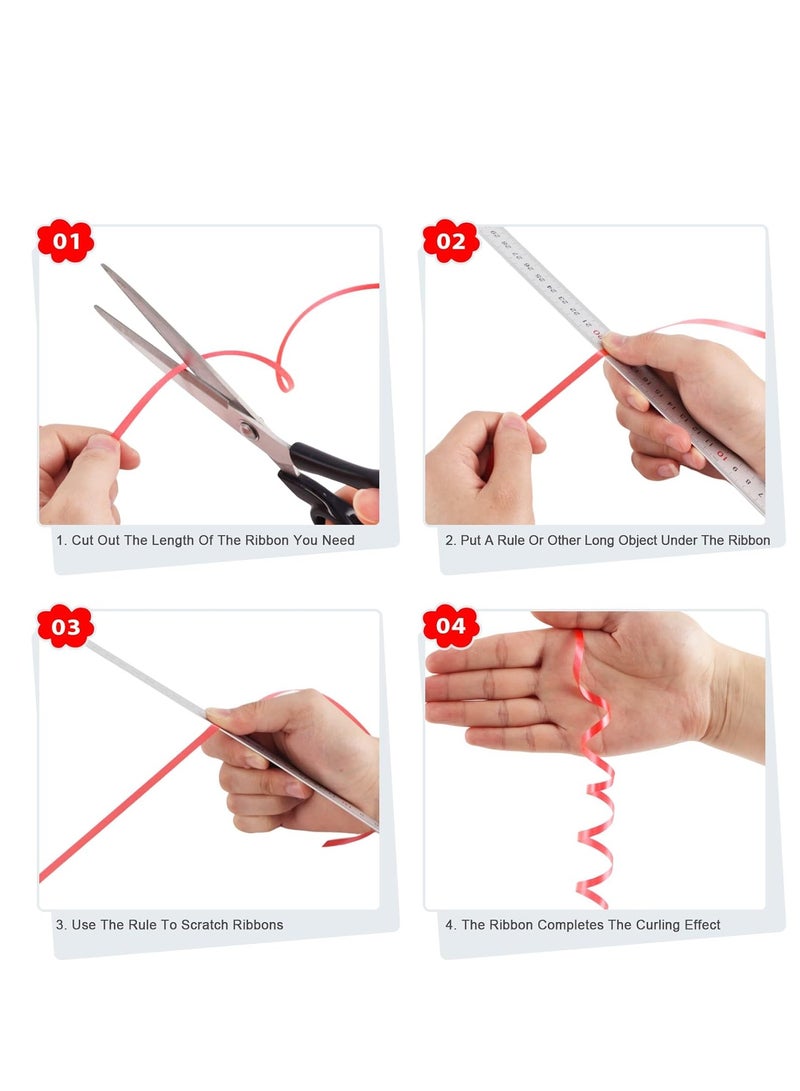 01

1. Cut Out The Length Of The Ribbon You Need

02

2. Put A Rule Or Other Long Object Under The Ribbon

03

3. Use The Rule To Scratch Ribbons

04

4. The Ribbon Completes The Curling Effect