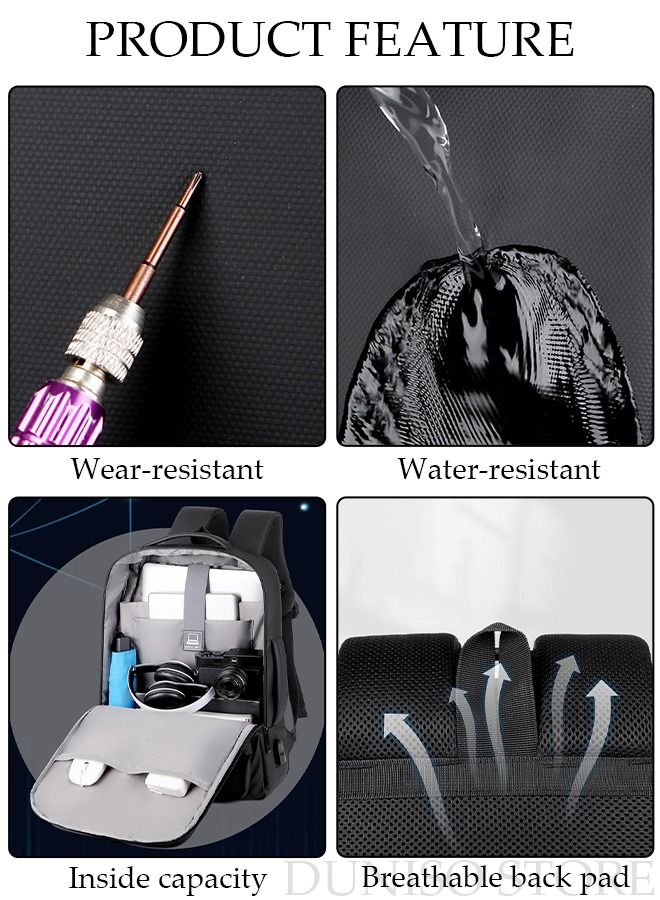 PRODUCT FEATURE

Wear-resistant

Water-resistant

Inside capacity

Breathable back pad

DUNISO STORE