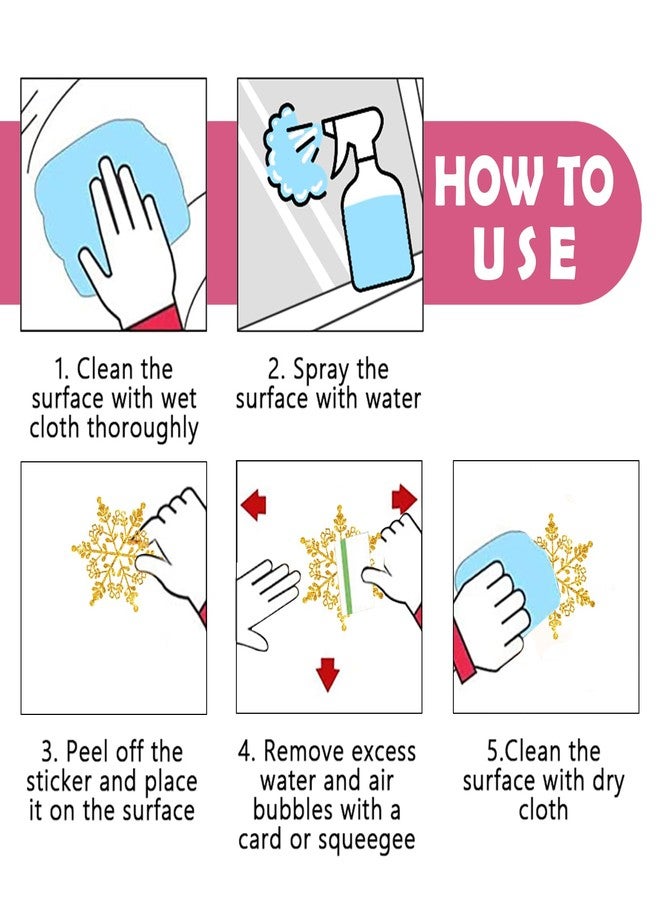 HOW TO USE

1. Clean the surface with wet cloth thoroughly

2. Spray the surface with water

3. Peel off the sticker and place it on the surface

4. Remove excess water and air bubbles with a card or squeegee

5.Clean the surface with dry cloth