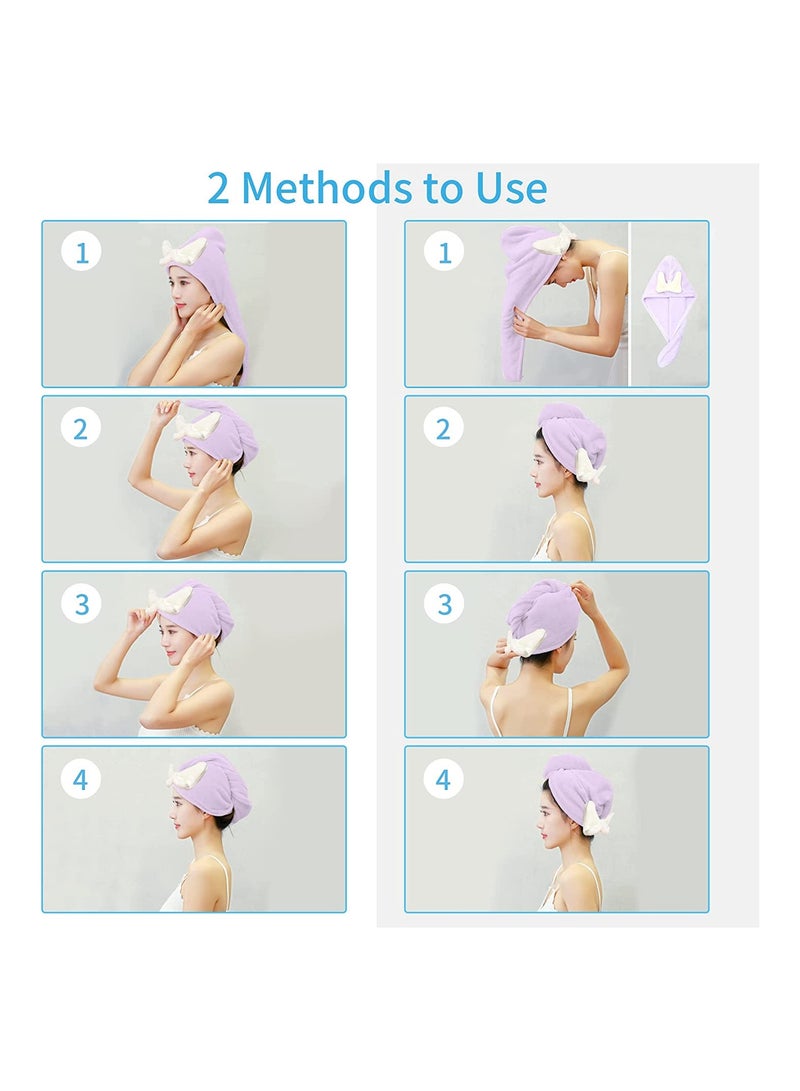 2 Methods to Use

1

2

3

4

1

2

3

4