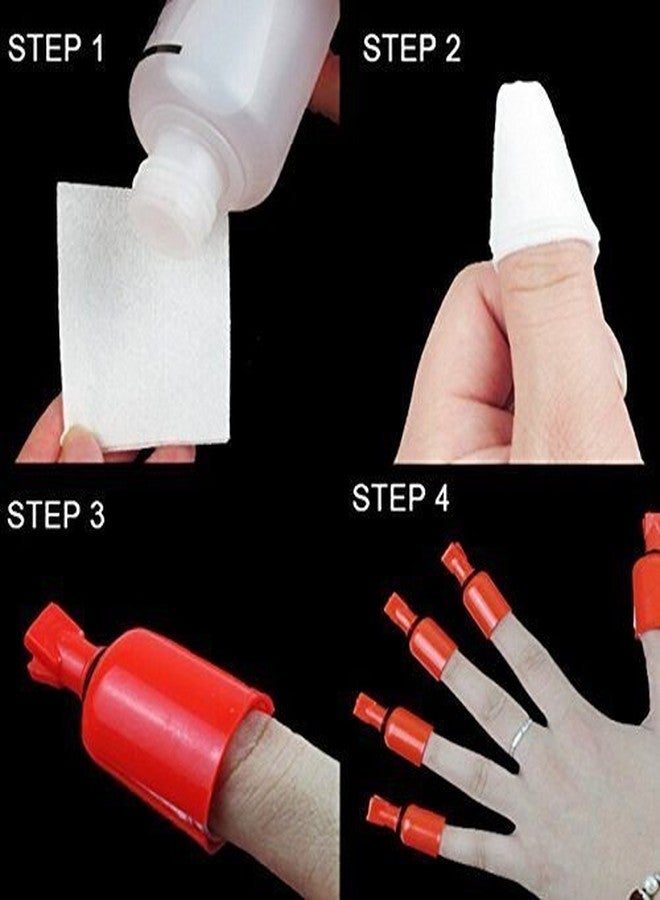 STEP 1

STEP 2

STEP 3

STEP 4