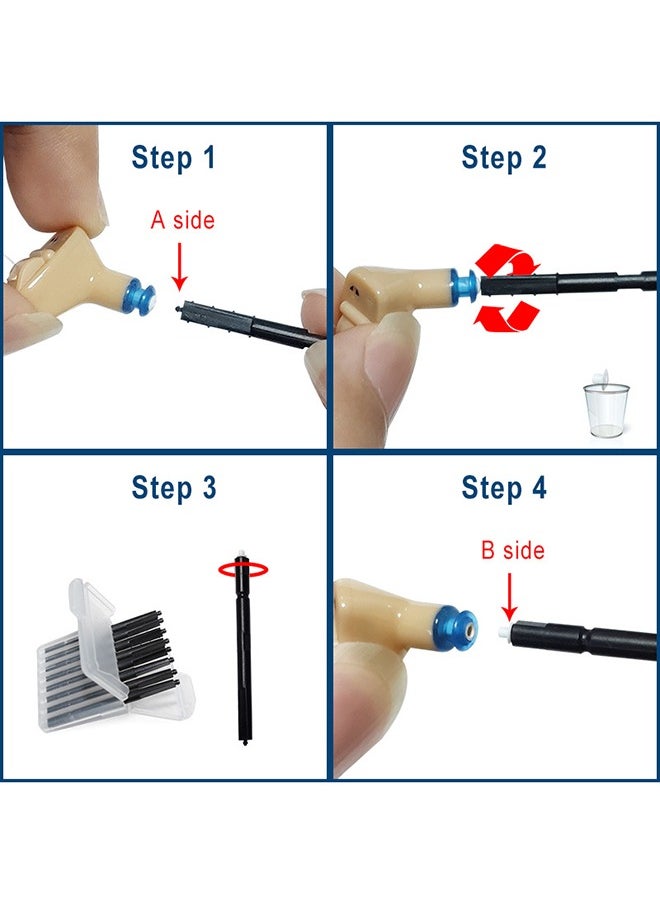 Step 1

A side

Step 2

Step 3

Step 4

B side