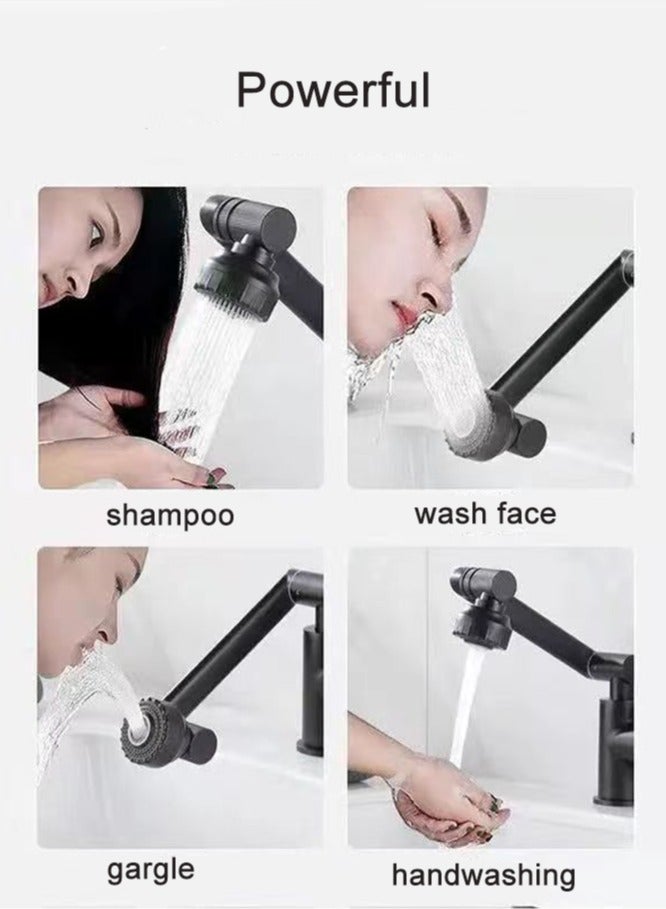 Powerful

shampoo

wash face

gargle

handwashing