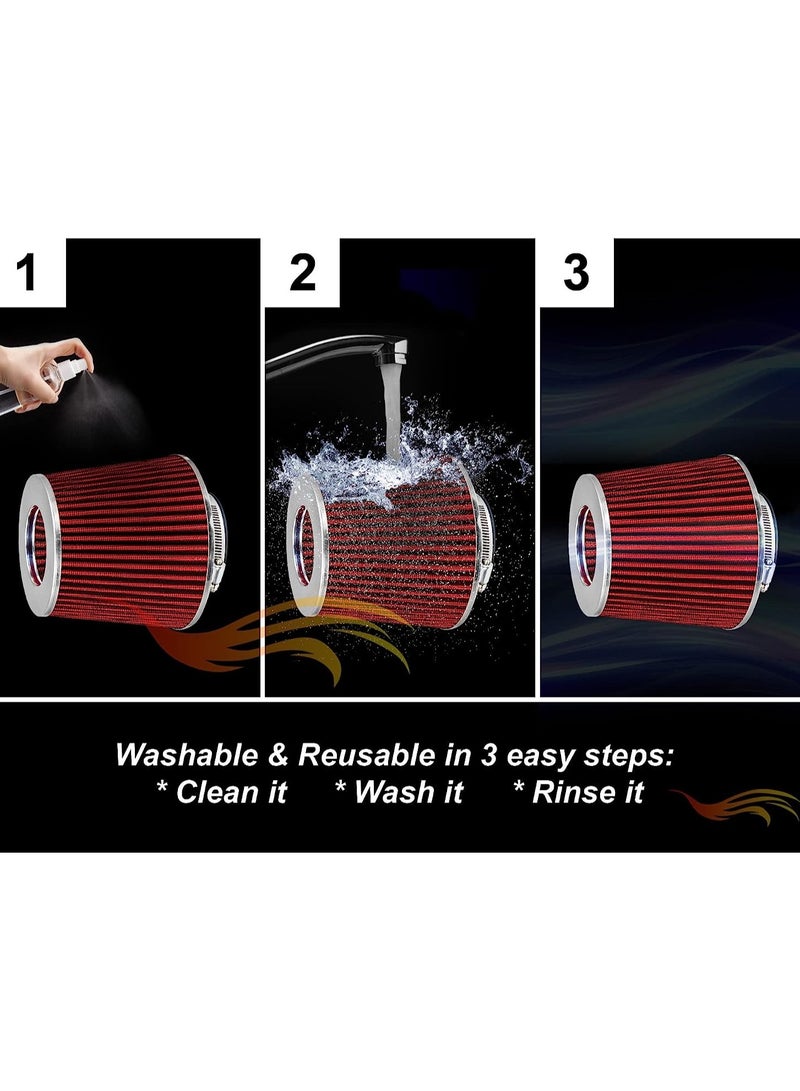 1

2

3

Washable & Reusable in 3 easy steps:
* Clean it * Wash it * Rinse it