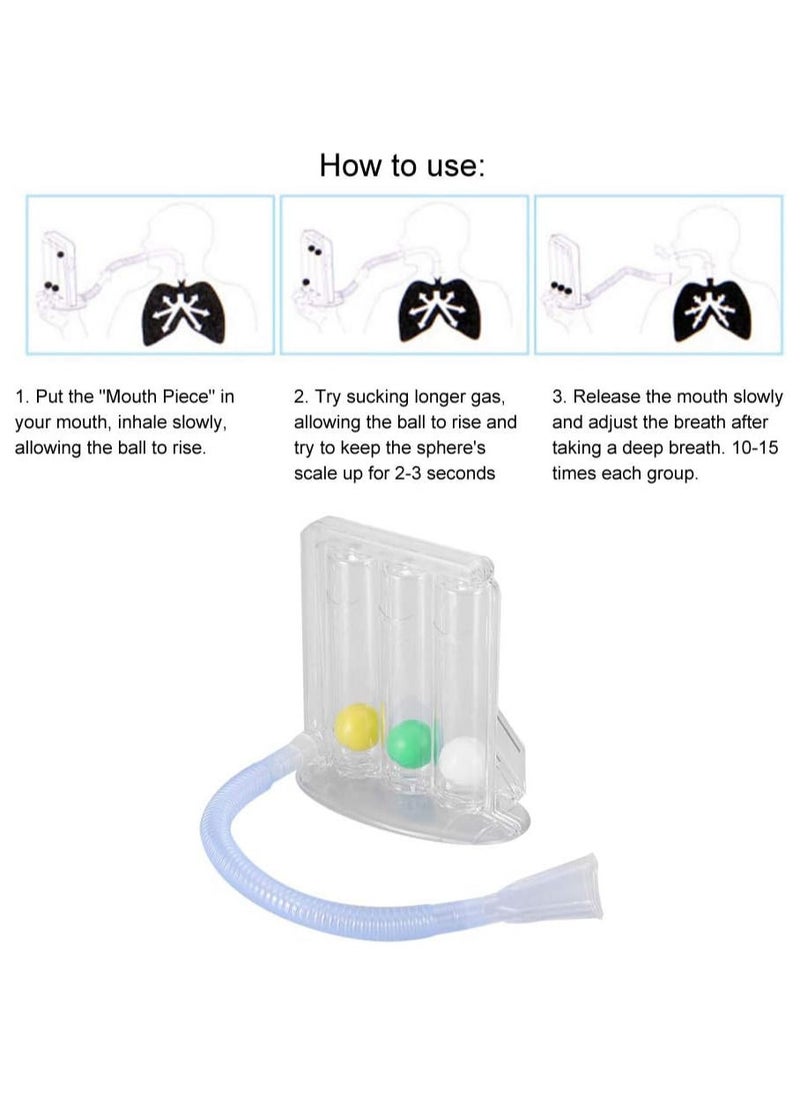 How to use:

1. Put the "Mouth Piece" in your mouth, inhale slowly, allowing the ball to rise.

2. Try sucking longer gas, allowing the ball to rise and try to keep the sphere's scale up for 2-3 seconds

3. Release the mouth slowly and adjust the breath after taking a deep breath. 10-15 times each group.