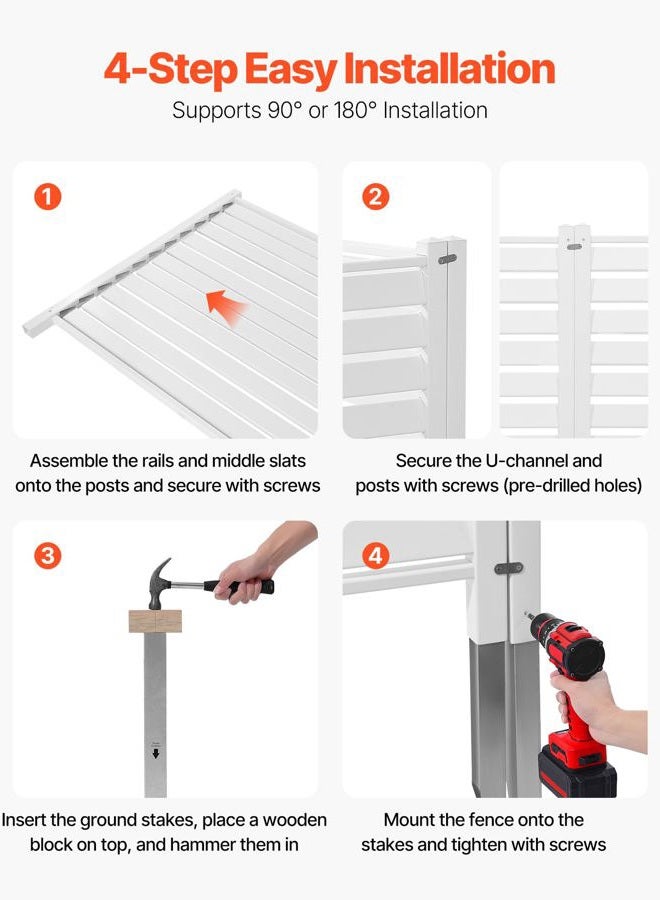 4-Step Easy Installation

Supports 90° or 180° Installation

1

Assemble the rails and middle slats onto the posts and secure with screws

2

Secure the U-channel and posts with screws (pre-drilled holes)

3

Insert the ground stakes, place a wooden block on top, and hammer them in

4

Mount the fence onto the stakes and tighten with screws