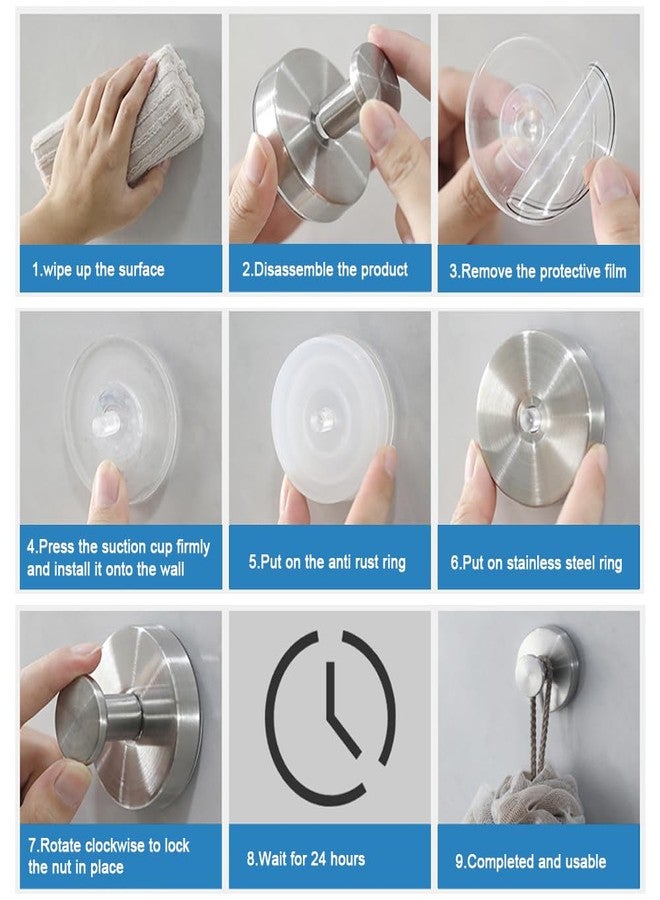 1.wipe up the surface

2.Disassemble the product

3.Remove the protective film

4.Press the suction cup firmly and install it onto the wall

5.Put on the anti rust ring

6.Put on stainless steel ring

7.Rotate clockwise to lock the nut in place

8.Wait for 24 hours

9.Completed and usable