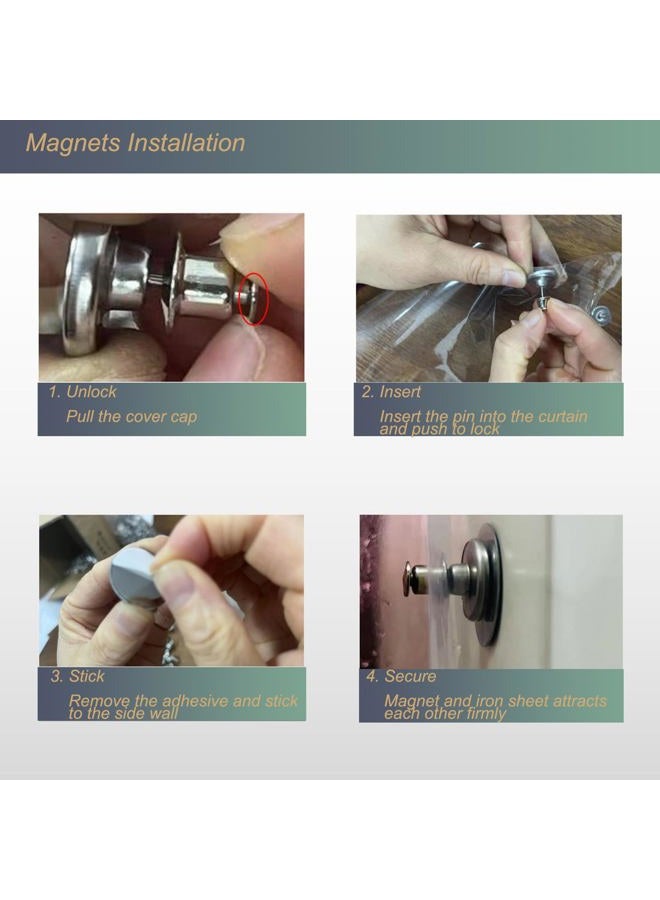 Magnets Installation

1. Unlock
Pull the cover cap

2. Insert
Insert the pin into the curtain and push to lock

3. Stick
Remove the adhesive and stick to the side wall

4. Secure
Magnet and iron sheet attracts each other firmly