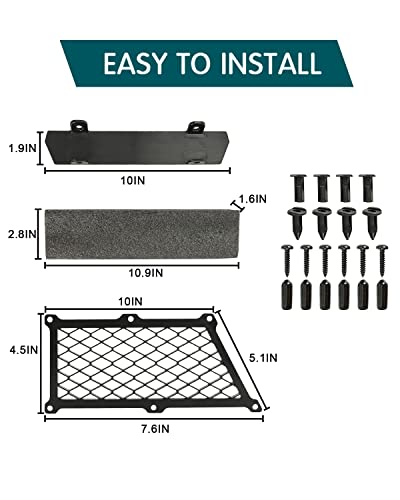 EASY TO INSTALL

1.9IN
10IN

1.6IN
2.8IN
10.9IN

10IN
4.5IN
5.1IN
7.6IN