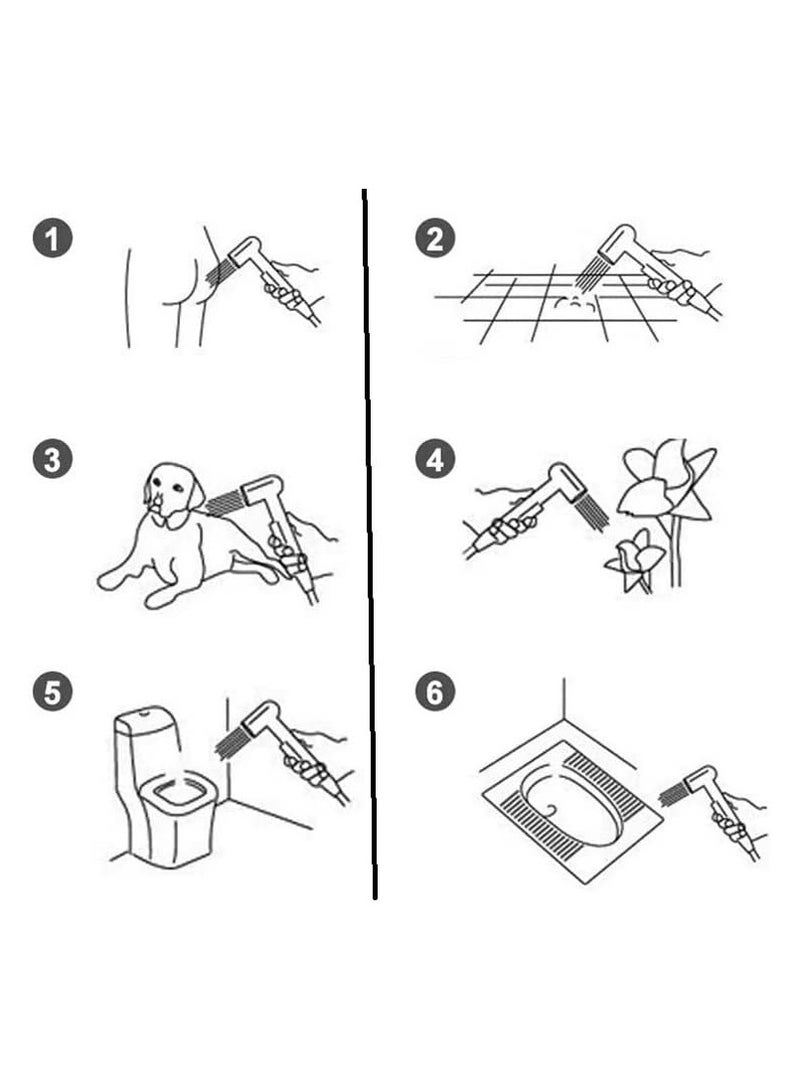 1
2
3
4
5
6