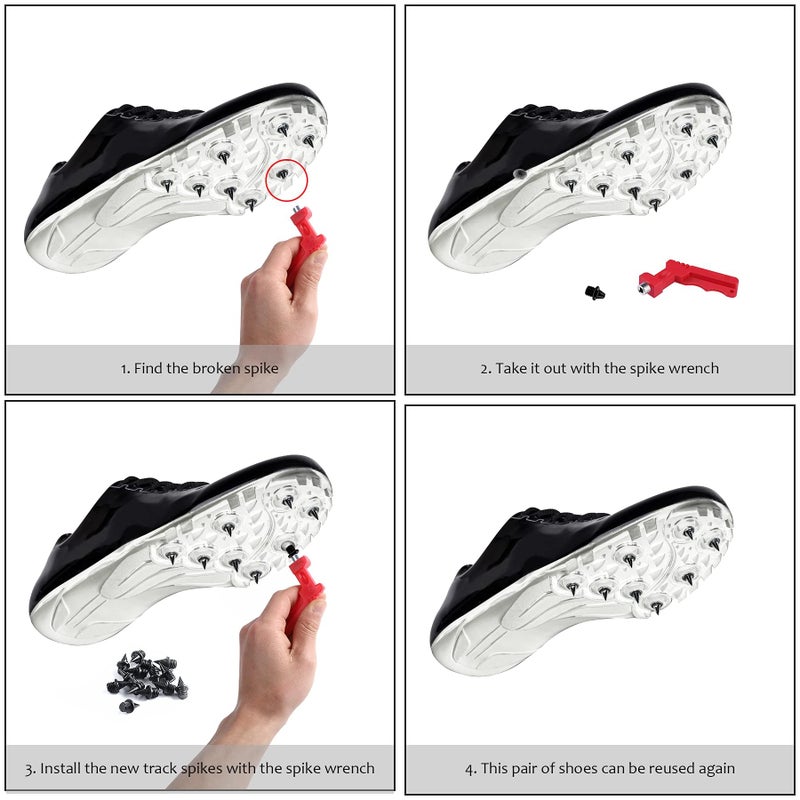 1. Find the broken spike

2. Take it out with the spike wrench

3. Install the new track spikes with the spike wrench

4. This pair of shoes can be reused again