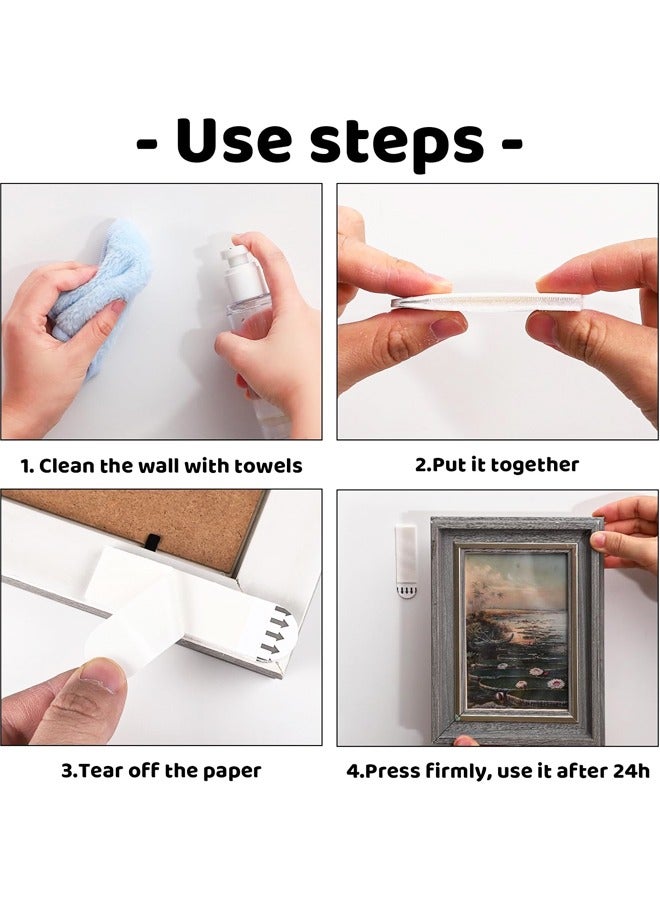 - Use steps -

1. Clean the wall with towels

2.Put it together

3.Tear off the paper

4.Press firmly, use it after 24h