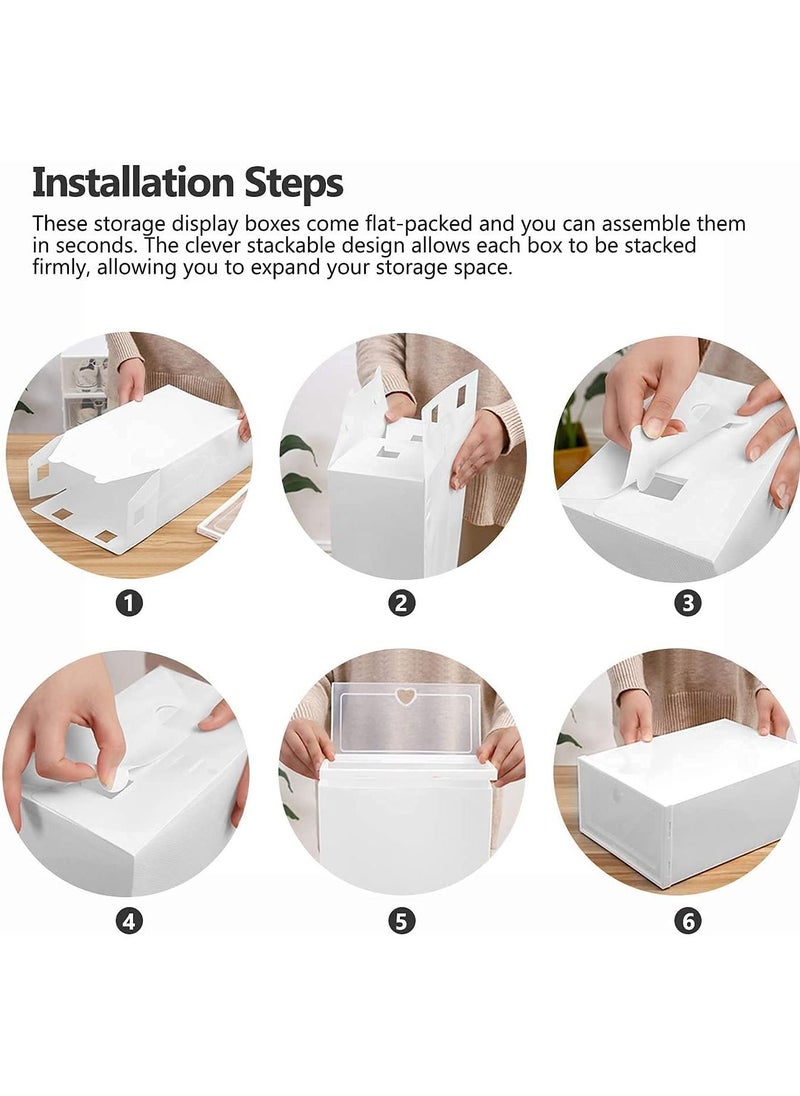 Installation Steps

These storage display boxes come flat-packed and you can assemble them in seconds. The clever stackable design allows each box to be stacked firmly, allowing you to expand your storage space.

1

2

3

4

5

6