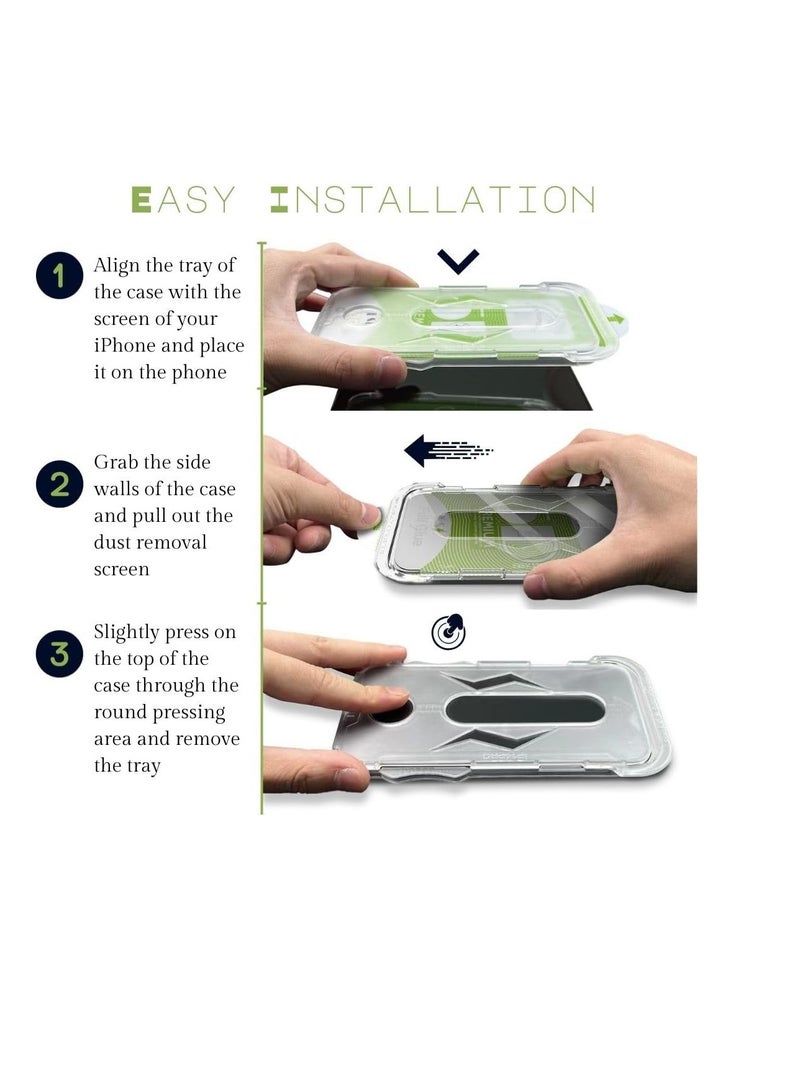 EASY INSTALLATION

1 Align the tray of the case with the screen of your iPhone and place it on the phone

2 Grab the side walls of the case and pull out the dust removal screen

3 Slightly press on the top of the case through the round pressing area and remove the tray