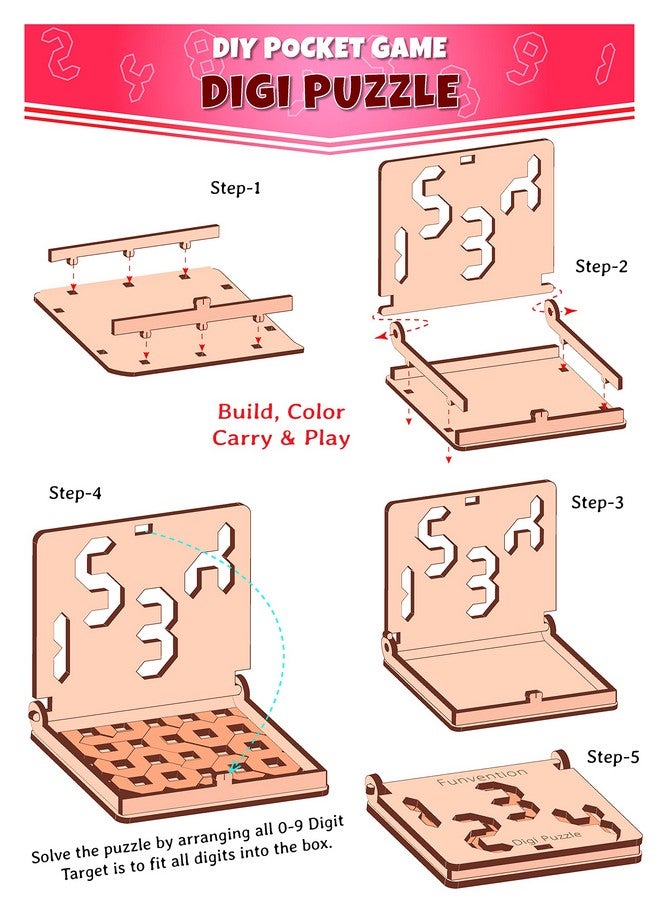 DIY POCKET GAME
DIGI PUZZLE

Step-1

Step-2

Build, Color
Carry & Play

Step-4

Step-3

Step-5

Funvention
Digi Puzzle

Solve the puzzle by arranging all 0-9 Digit
Target is to fit all digits into the box.